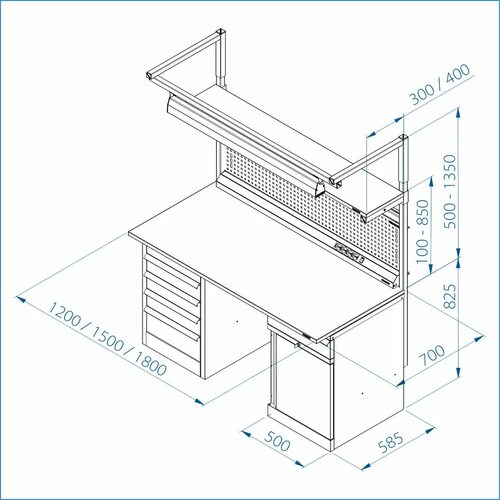 300 / 400
500 - 1350
100 - 850
825
700
1200 / 1500 / 1800
500
585