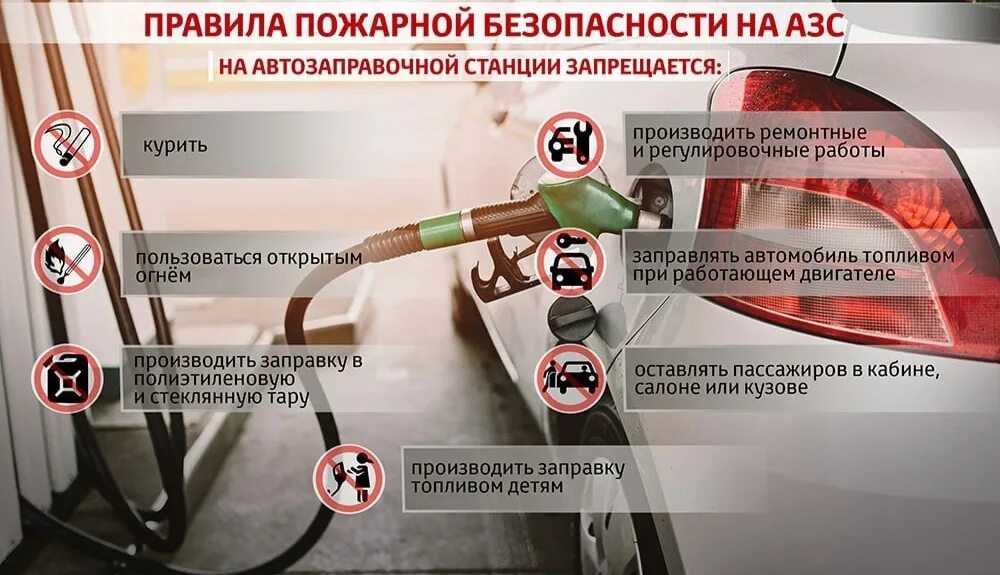 ПРАВИЛА ПОЖАРНОЙ БЕЗОПАСНОСТИ НА АЗС

НА АВТОЗАПРАВОЧНОЙ СТАНЦИИ ЗАПРЕЩАЕТСЯ:

курить

пользоваться открытым огнём

производить заправку в полиэтиленовую и стеклянную тару

производить ремонтные и регулировочные работы

заправлять автомобиль топливом при работающем двигателе

оставлять пассажиров в кабине, салоне или кузове

производить заправку топливом детям