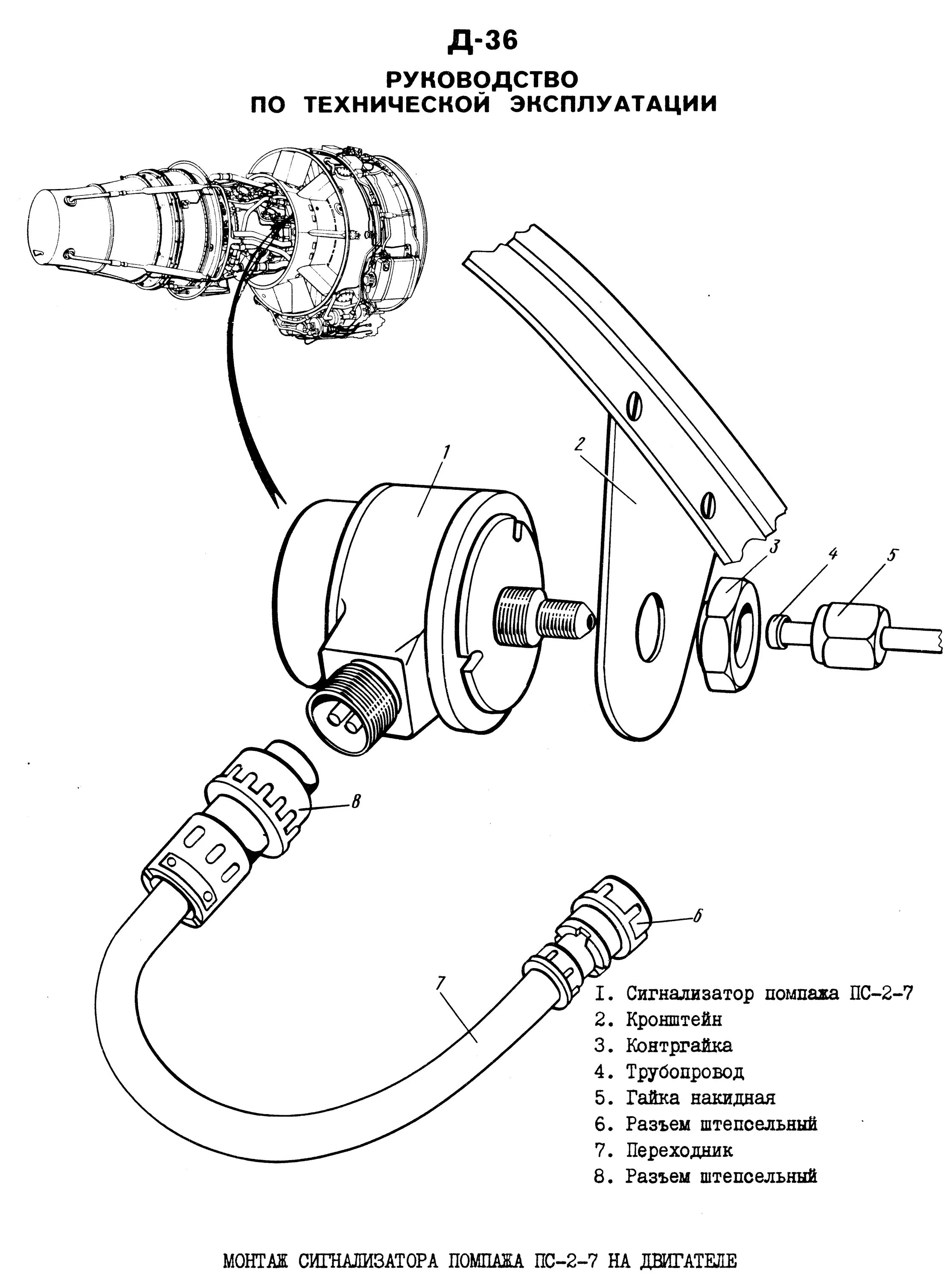 Д-36

РУКОВОДСТВО ПО ТЕХНИЧЕСКОЙ ЭКСПЛУАТАЦИИ

1

2

3

4

5

8

6

7

I. Сигнализатор помпажа ПС-2-7
2. Кронштейн
3. Контргайка
4. Трубопровод
5. Гайка накидная
6. Разъем штепсельный
7. Переходник
8. Разъем штепсельный

МОНТАЖ СИГНАЛИЗАТОРА ПОМПАЖА ПС-2-7 НА ДВИГАТЕЛЕ