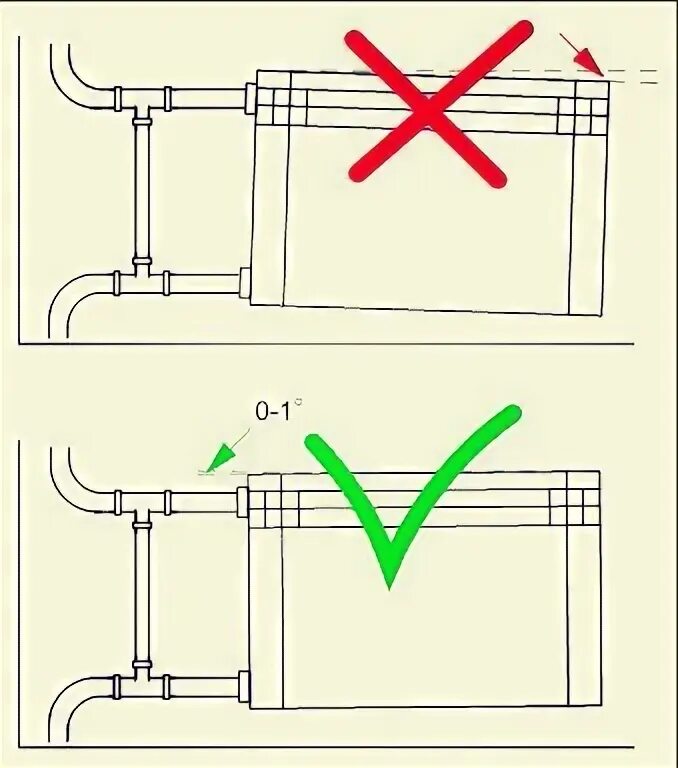 0-1°