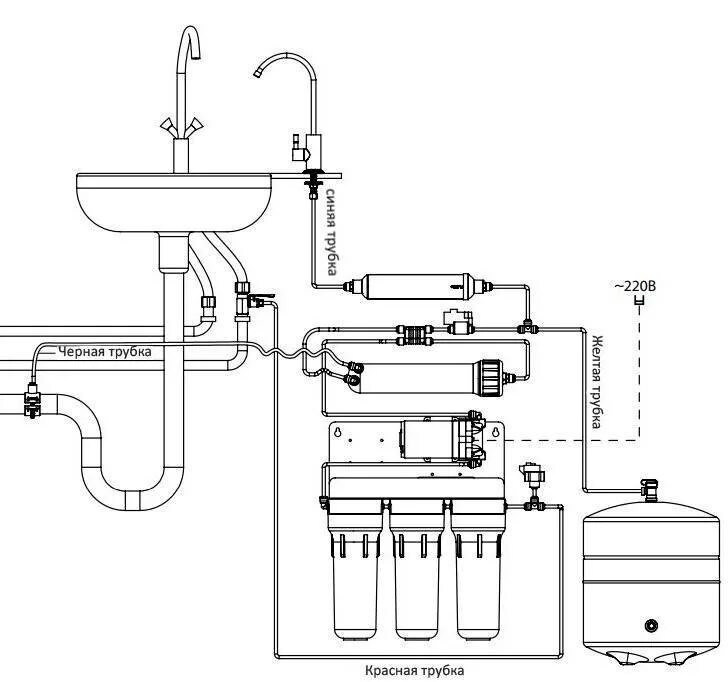 синяя трубка

~220В

Черная трубка

Желтая трубка

Красная трубка