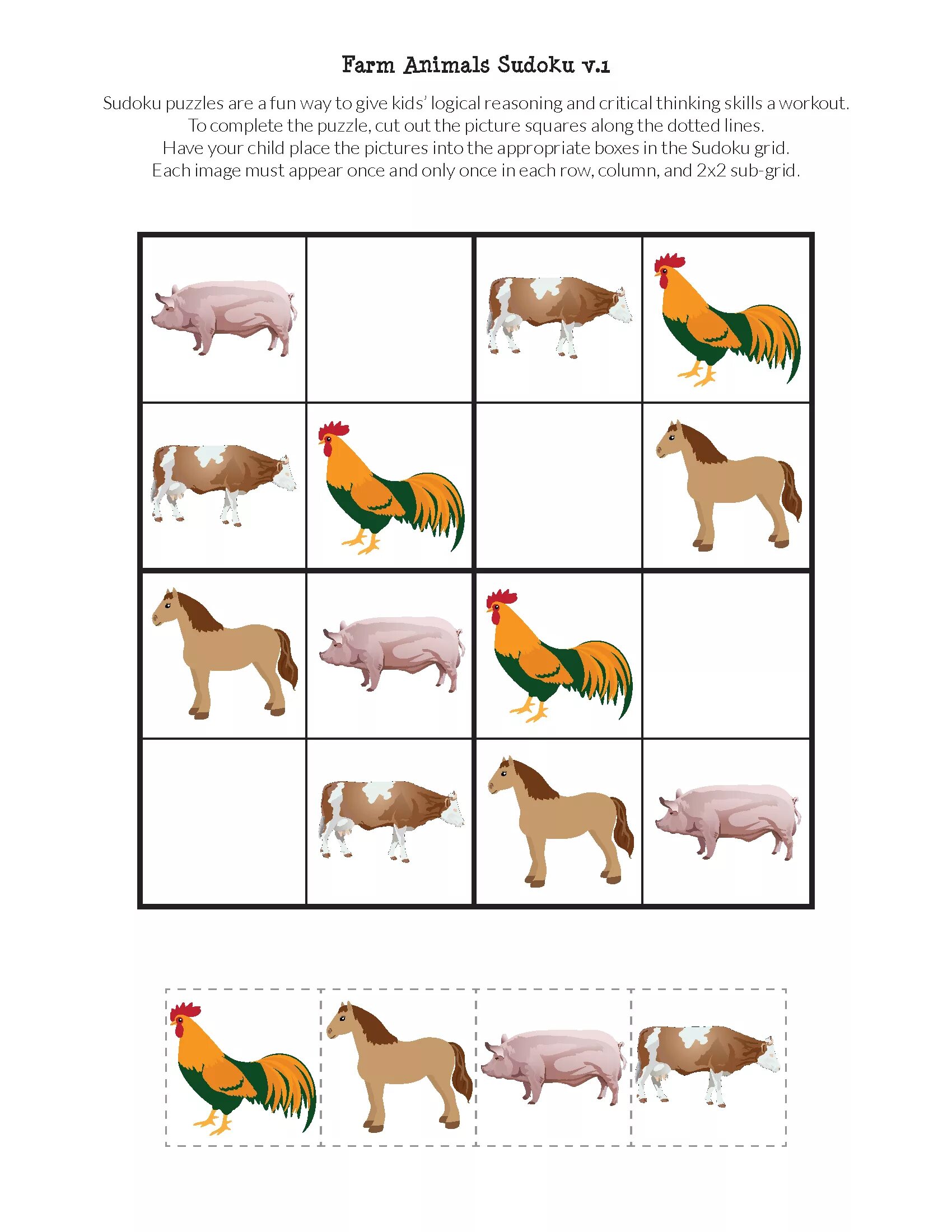 Farm Animals Sudoku v.1

Sudoku puzzles are a fun way to give kids' logical reasoning and critical thinking skills a workout. To complete the puzzle, cut out the picture squares along the dotted lines. Have your child place the pictures into the appropriate boxes in the Sudoku grid. Each image must appear once and only once in each row, column, and 2x2 sub-grid.