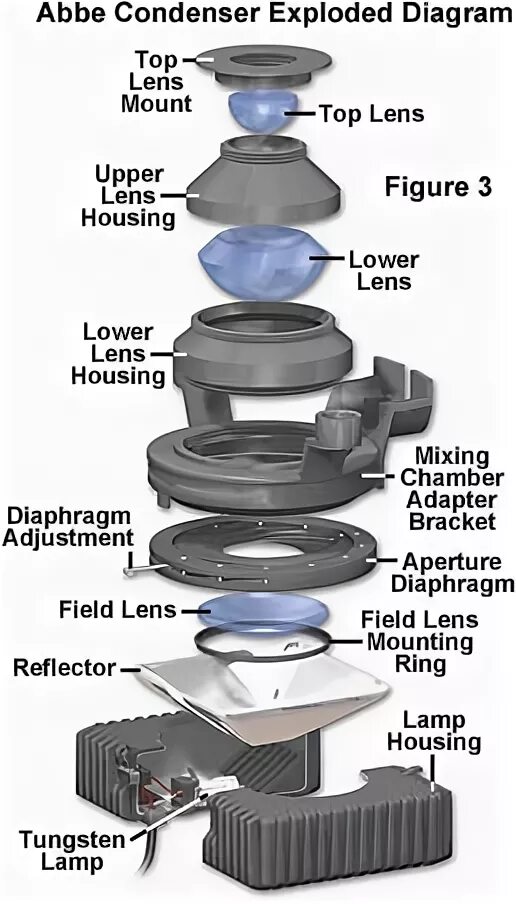 Abbe Condenser Exploded Diagram

Top Lens Mount

Top Lens

Upper Lens Housing

Figure 3

Lower Lens

Lower Lens Housing

Mixing Chamber Adapter Bracket

Diaphragm Adjustment

Aperture Diaphragm

Field Lens

Field Lens Mounting Ring

Reflector

Lamp Housing

Tungsten Lamp