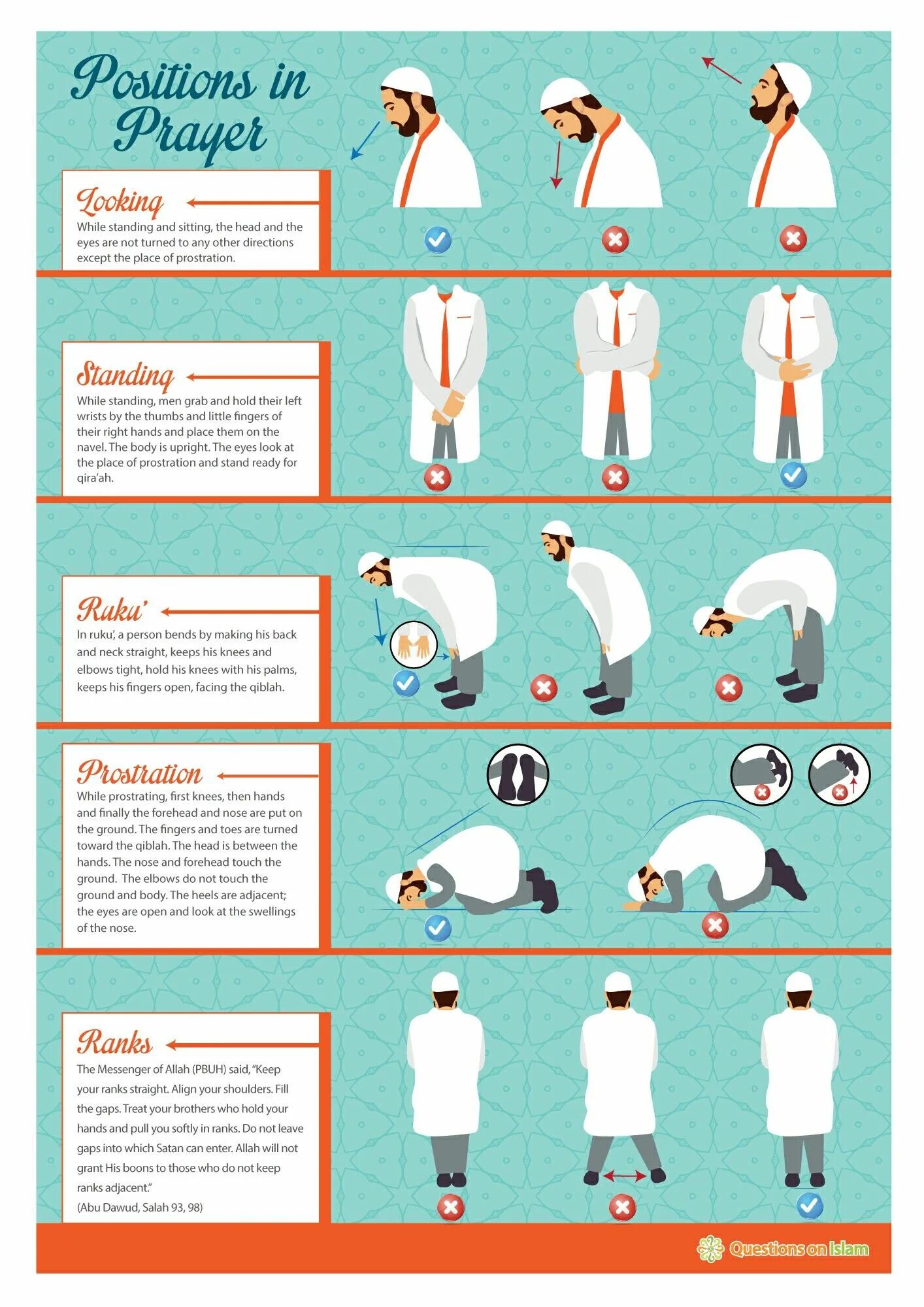 Positions in Prayer

Looking

While standing and sitting, the head and the eyes are not turned to any other directions except the place of prostration.

Standing

While standing, men grab and hold their left wrists by the thumbs and little fingers of their right hands and place them on the navel. The body is upright. The eyes look at the place of prostration and stand ready for qira'ah.

Ruku'

In ruku', a person bends by making his back and neck straight, keeps his knees and elbows tight, hold his knees with his palms, keeps his fingers open, facing the qiblah.

Prostration

While prostrating, first knees, then hands and finally the forehead and nose are put on the ground. The fingers and toes are turned toward the qiblah. The head is between the hands. The nose and forehead touch the ground. The elbows do not touch the ground and body. The heels are adjacent; the eyes are open and look at the swellings of the nose.

Ranks

The Messenger of Allah (PBUH) said, "Keep your ranks straight. Align your shoulders. Fill the gaps. Treat your brothers who hold your hands and pull you softly in ranks. Do not leave gaps into which Satan can enter. Allah will not grant His boons to those who do not keep ranks adjacent."
(Abu Dawud, Salah 93, 98)

Questions on Islam