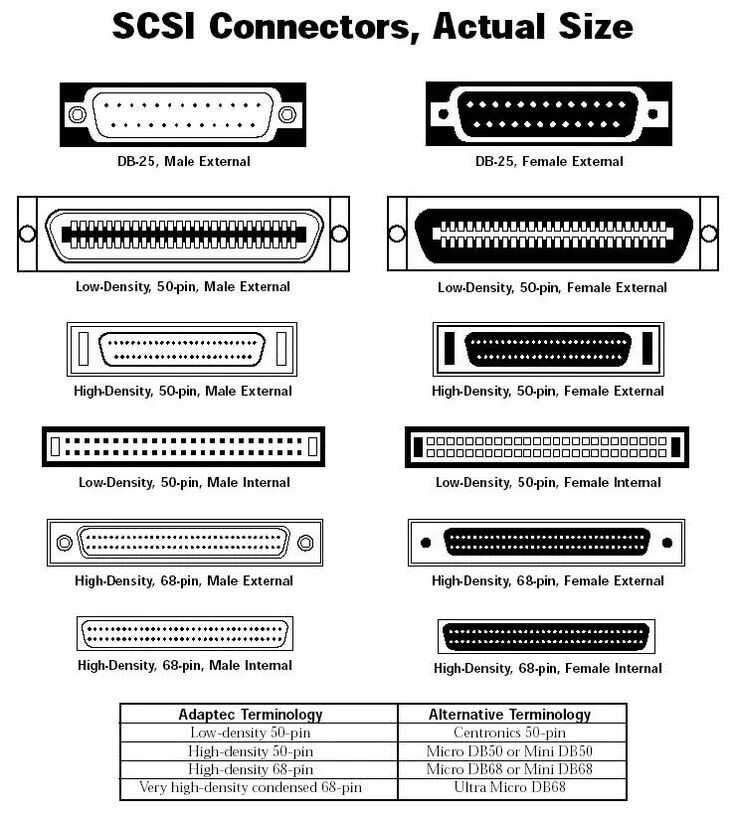 SCSI Connectors, Actual Size

DB-25, Male External

DB-25, Female External

Low-Density, 50-pin, Male External

Low-Density, 50-pin, Female External

High-Density, 50-pin, Male External

High-Density, 50-pin, Female External

Low-Density, 50-pin, Male Internal

Low-Density, 50-pin, Female Internal

High-Density, 68-pin, Male External

High-Density, 68-pin, Female External

High-Density, 68-pin, Male Internal

High-Density, 68-pin, Female Internal

| Adaptec Terminology | Alternative Terminology |
|---|---|
| Low-density 50-pin | Centronics 50-pin |
| High-density 50-pin | Micro DB50 or Mini DB50 |
| High-density 68-pin | Micro DB68 or Mini DB68 |
| Very high-density condensed 68-pin | Ultra Micro DB68 |