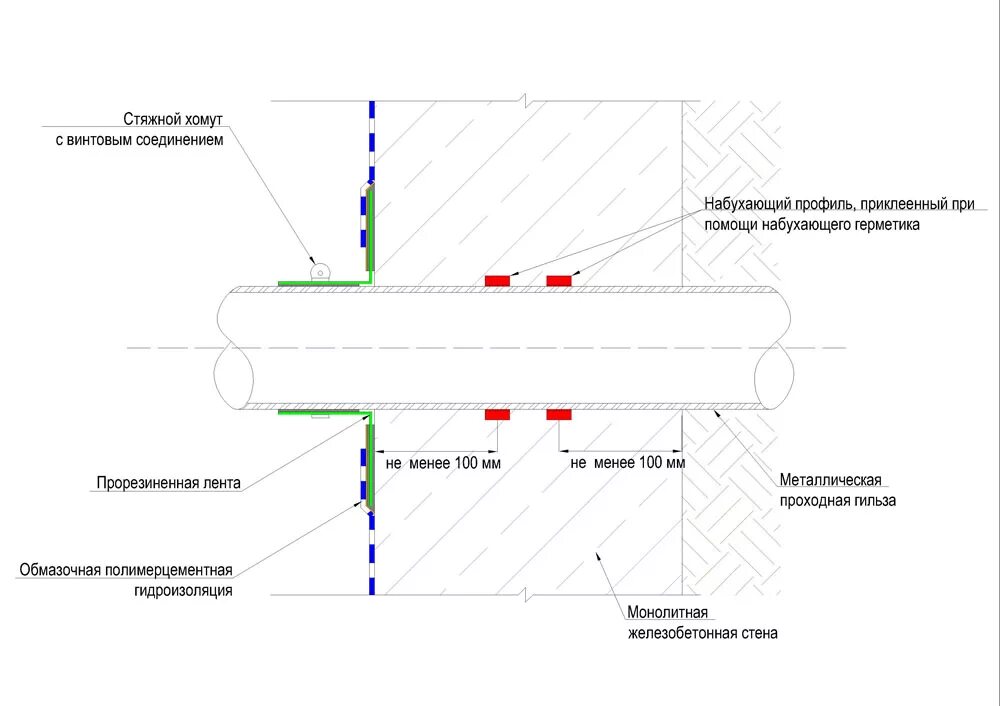 Стяжной хомут
с винтовым соединением

Набухающий профиль, приклеенный при помощи набухающего герметика

не менее 100 мм

не менее 100 мм

Прорезиненная лента

Металлическая проходная гильза

Обмазочная полимерцементная гидроизоляция

Монолитная железобетонная стена