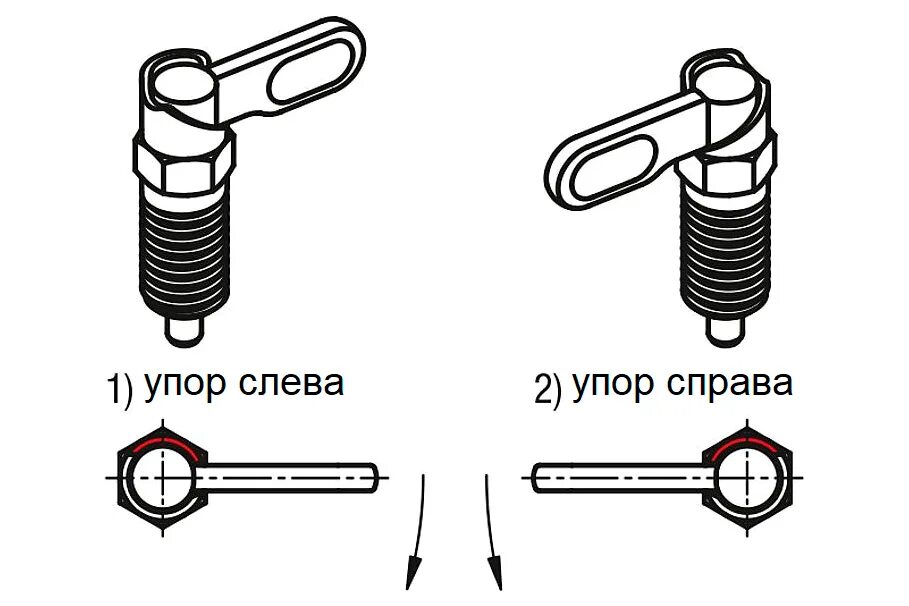 1) упор слева

2) упор справа