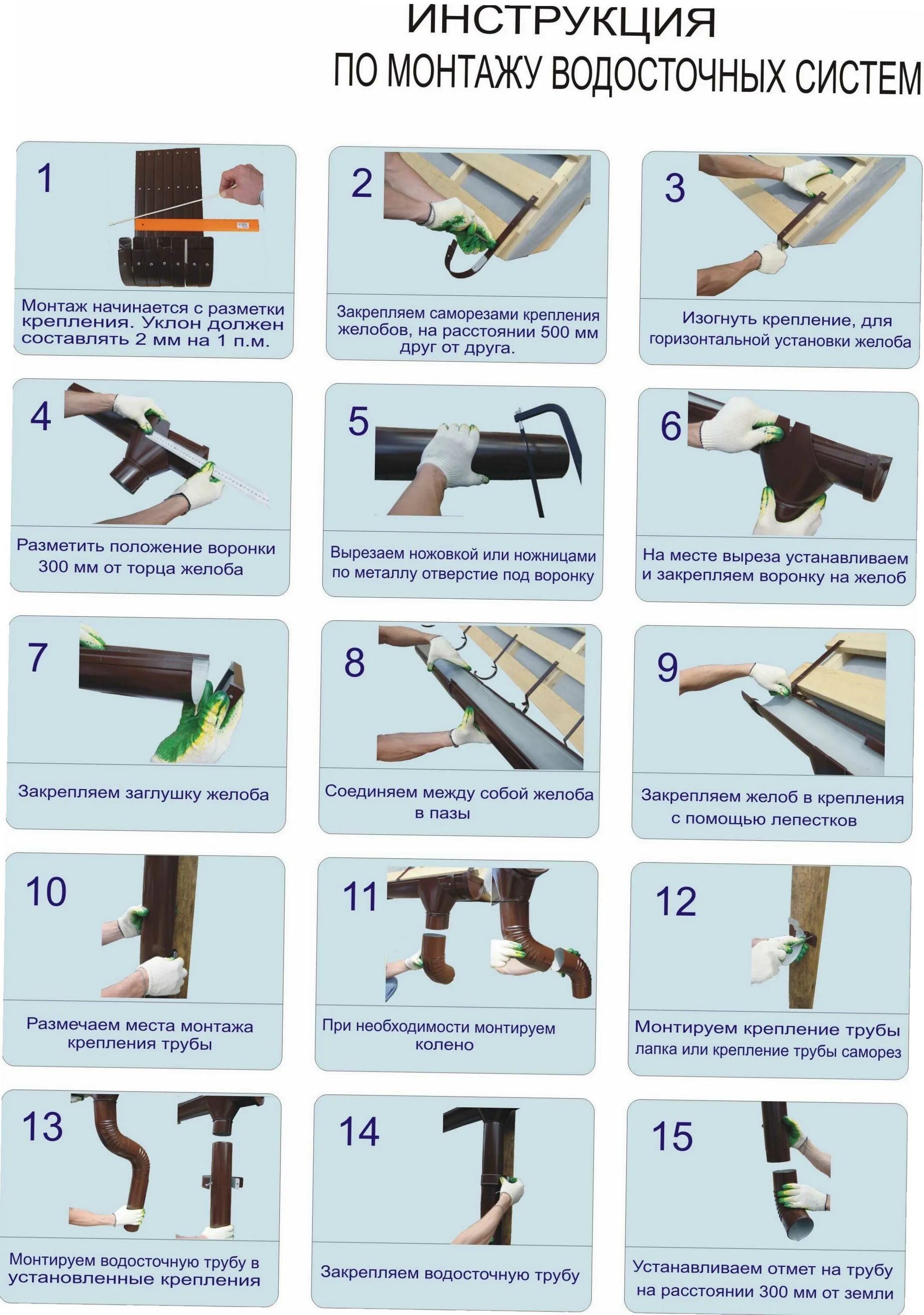 ИНСТРУКЦИЯ
ПО МОНТАЖУ ВОДОСТОЧНЫХ СИСТЕМ

1
Монтаж начинается с разметки крепления. Уклон должен составлять 2 мм на 1 п.м.

2
Закрепляем саморезами крепления желобов, на расстоянии 500 мм друг от друга.

3
Изогнуть крепление, для горизонтальной установки желоба

4
Разметить положение воронки 300 мм от торца желоба

5
Вырезаем ножовкой или ножницами по металлу отверстие под воронку

6
На месте выреза устанавливаем и закрепляем воронку на желоб

7
Закрепляем заглушку желоба

8
Соединяем между собой желоба в пазы

9
Закрепляем желоб в крепления с помощью лепестков

10
Размечаем места монтажа крепления трубы

11
При необходимости монтируем колено

12
Монтируем крепление трубы лапка или крепление трубы саморез

13
Монтируем водосточную трубу в установленные крепления

14
Закрепляем водосточную трубу

15
Устанавливаем отмет на трубу на расстоянии 300 мм от земли