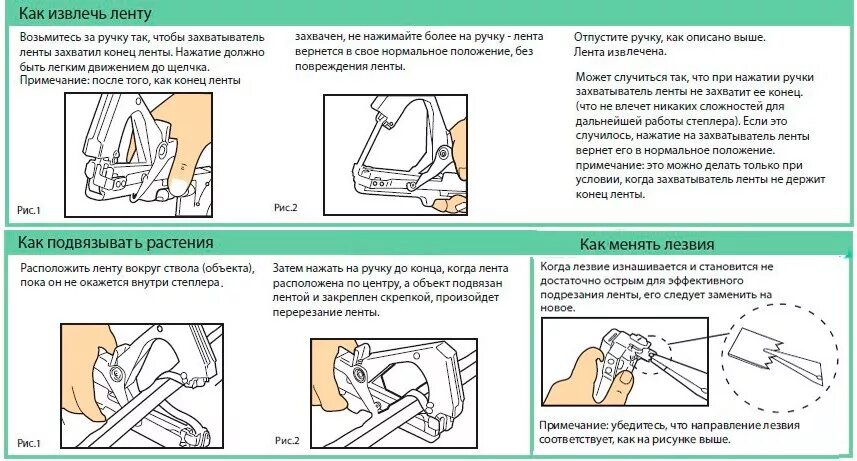 Как извлечь ленту

Возьмитесь за ручку так, чтобы захватыватель ленты захватил конец ленты. Нажатие должно быть легким движением до щелчка.
Примечание: после того, как конец ленты

Рис.1

захвачен, не нажимайте более на ручку - лента вернется в свое нормальное положение, без повреждения ленты.

Рис.2

Отпустите ручку, как описано выше.
Лента извлечена.

Может случиться так, что при нажатии ручки захватыватель ленты не захватит ее конец. (что не влечет никаких сложностей для дальнейшей работы степлера). Если это случилось, нажатие на захватыватель ленты вернет его в нормальное положение.
примечание: это можно делать только при условии, когда захватыватель ленты не держит конец ленты.

Как подвязывать растения

Расположить ленту вокруг ствола (объекта), пока он не окажется внутри степлера.

Рис.1

Затем нажать на ручку до конца, когда лента расположена по центру, а объект подвязан лентой и закреплен скрепкой, произойдет перерезание ленты.

Рис.2

Как менять лезвия

Когда лезвие изнашивается и становится не достаточно острым для эффективного подрезания ленты, его следует заменить на новое.

Примечание: убедитесь, что направление лезвия соответствует, как на рисунке выше.