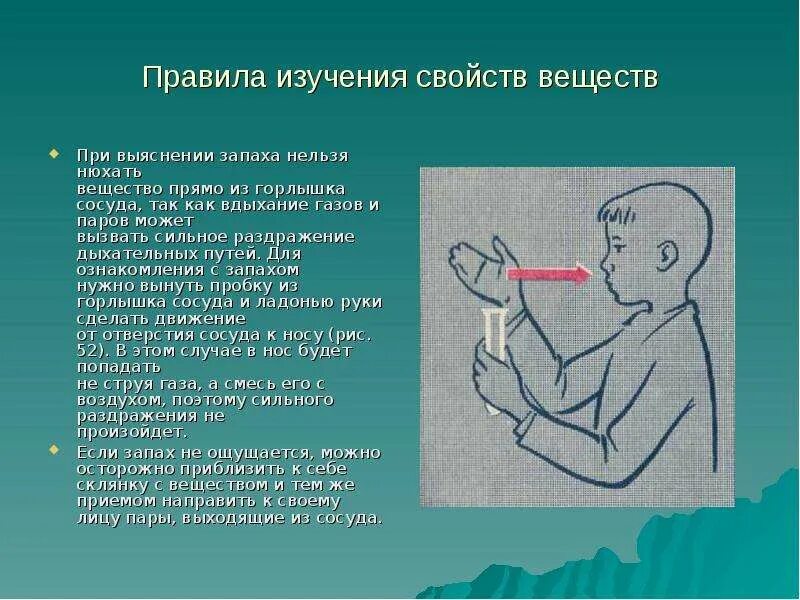 Правила изучения свойств веществ

При выяснении запаха нельзя нюхать вещество прямо из горлышка сосуда, так как вдыхание газов и паров может вызвать сильное раздражение дыхательных путей. Для ознакомления с запахом нужно вынуть пробку из горлышка сосуда и ладонью руки сделать движение от отверстия сосуда к носу (рис. 52). В этом случае в нос будет попадать не струя газа, а смесь его с воздухом, поэтому сильного раздражения не произойдет.

Если запах не ощущается, можно осторожно приблизить к себе склянку с веществом и тем же приемом направить к своему лицу пары, выходящие из сосуда.