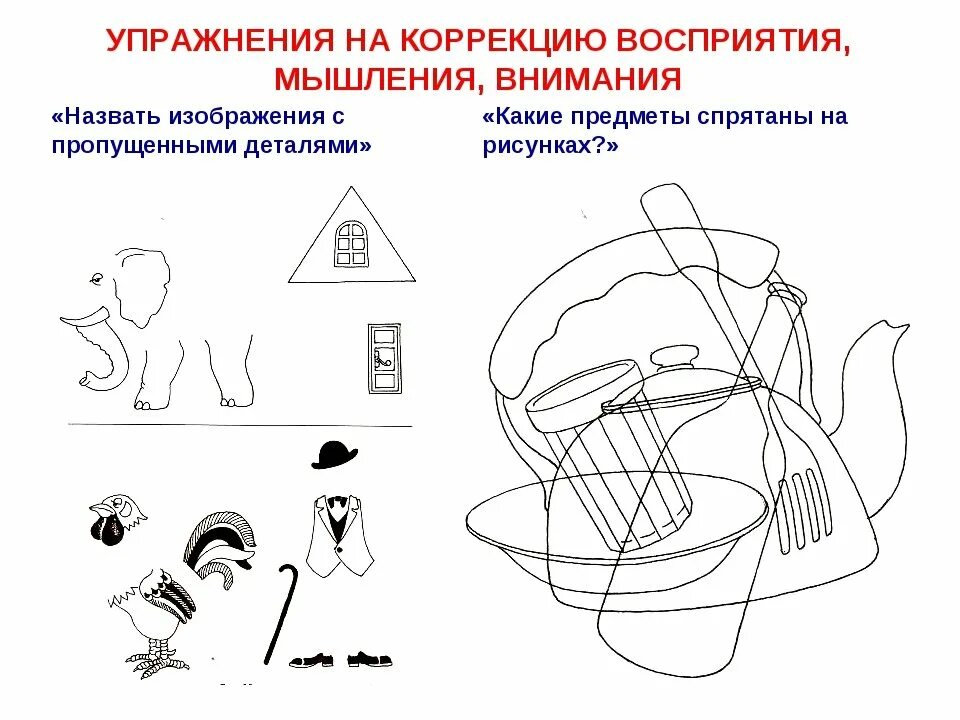 УПРАЖНЕНИЯ НА КОРРЕКЦИЮ ВОСПРИЯТИЯ, МЫШЛЕНИЯ, ВНИМАНИЯ

«Назвать изображения с пропущенными деталями»

«Какие предметы спрятаны на рисунках?»