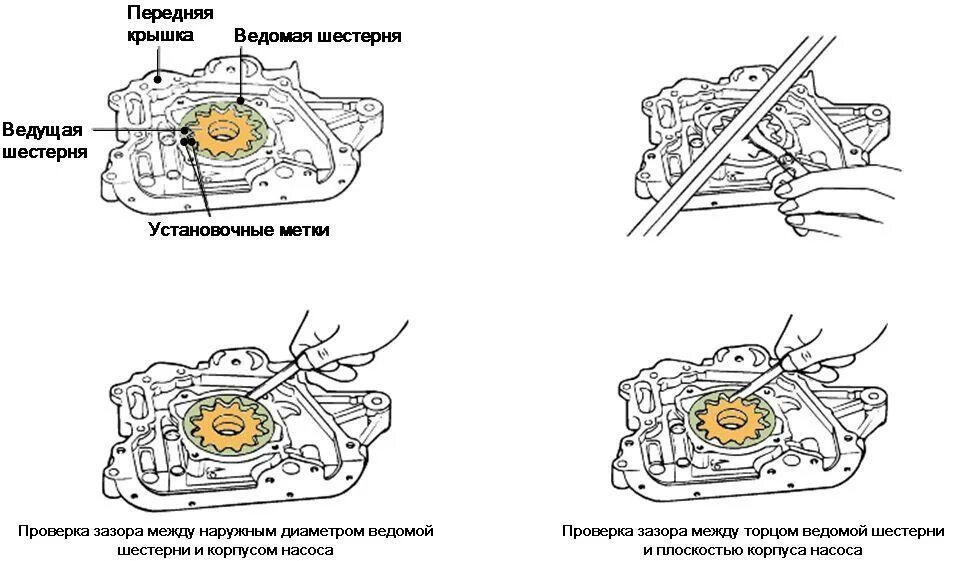 Передняя крышка

Ведомая шестерня

Ведущая шестерня

Установочные метки

Проверка зазора между наружным диаметром ведомой шестерни и корпусом насоса

Проверка зазора между торцом ведомой шестерни и плоскостью корпуса насоса