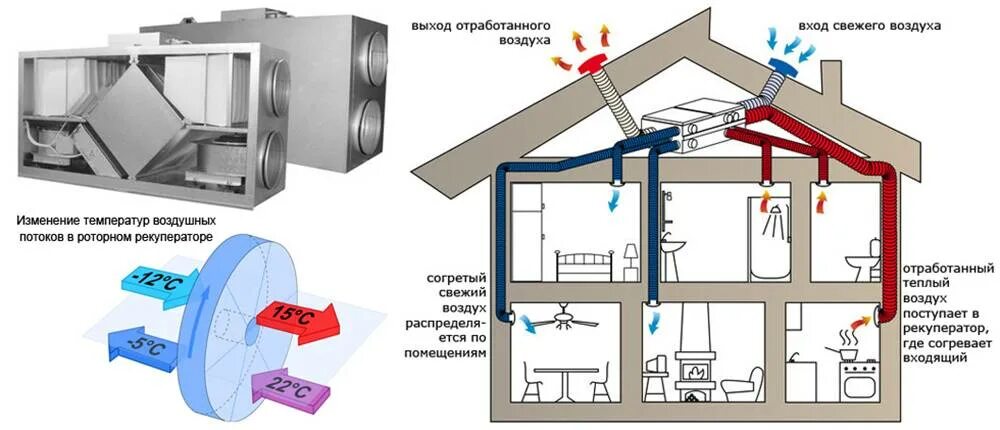 Изменение температур воздушных потоков в роторном рекуператоре

-12°C

15°C

-5°C

22°C

выход отработанного воздуха

вход свежего воздуха

согретый свежий воздух распределяется по помещениям

отработанный теплый воздух поступает в рекуператор, где согревает входящий