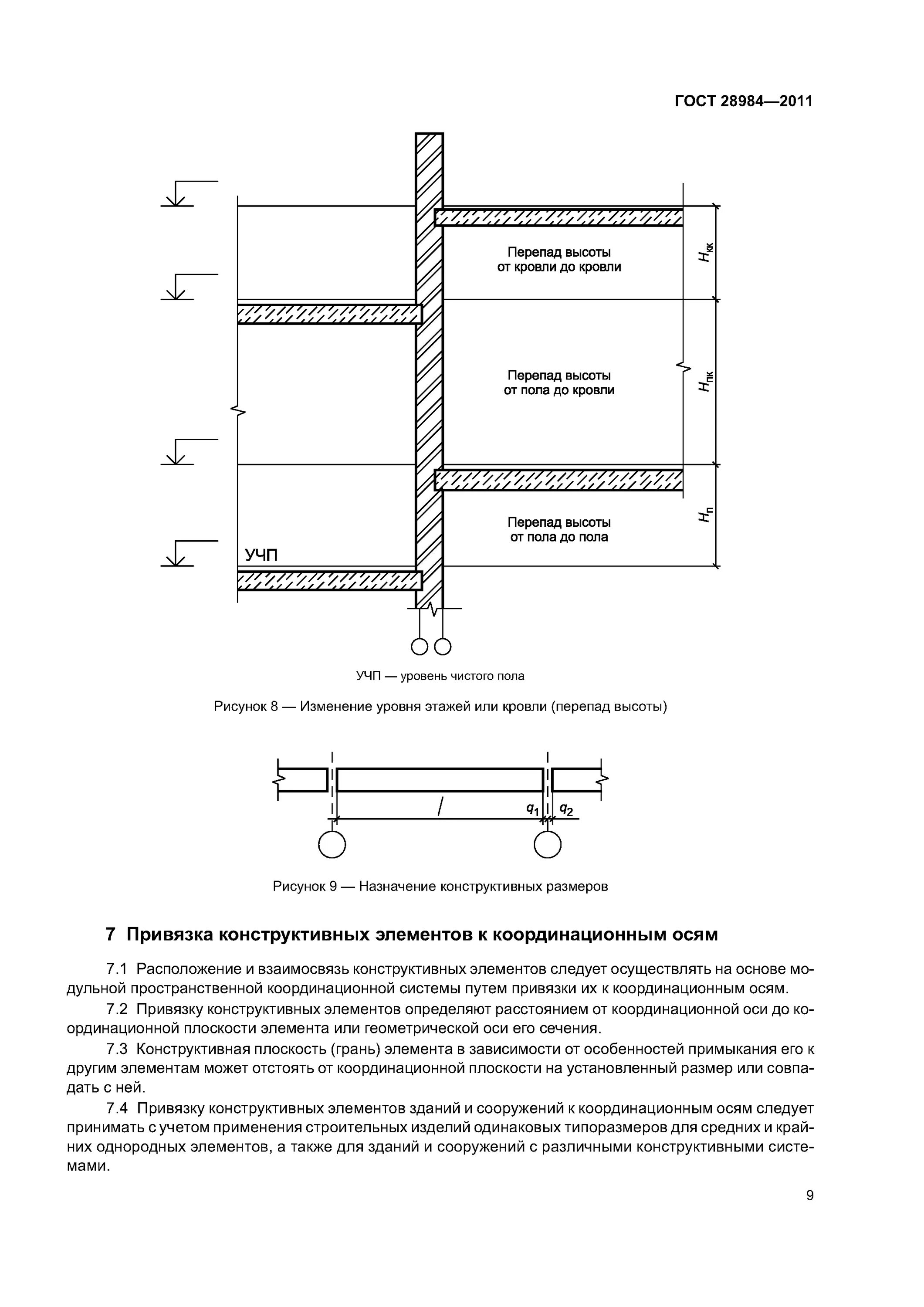 ГОСТ 28984—2011

Перепад высоты от кровли до кровли

$H_{кк}$

Перепад высоты от пола до кровли

$H_{пк}$

Перепад высоты от пола до пола

$H_{п}$

УЧП

УЧП — уровень чистого пола

Рисунок 8 — Изменение уровня этажей или кровли (перепад высоты)

$l$

$q_1$

$q_2$

Рисунок 9 — Назначение конструктивных размеров

7 Привязка конструктивных элементов к координационным осям

7.1 Расположение и взаимосвязь конструктивных элементов следует осуществлять на основе модульной пространственной координационной системы путем привязки их к координационным осям.

7.2 Привязку конструктивных элементов определяют расстоянием от координационной оси до координационной плоскости элемента или геометрической оси его сечения.

7.3 Конструктивная плоскость (грань) элемента в зависимости от особенностей примыкания его к другим элементам может отстоять от координационной плоскости на установленный размер или совпадать с ней.

7.4 Привязку конструктивных элементов зданий и сооружений к координационным осям следует принимать с учетом применения строительных изделий одинаковых типоразмеров для средних и крайних однородных элементов, а также для зданий и сооружений с различными конструктивными системами.

9