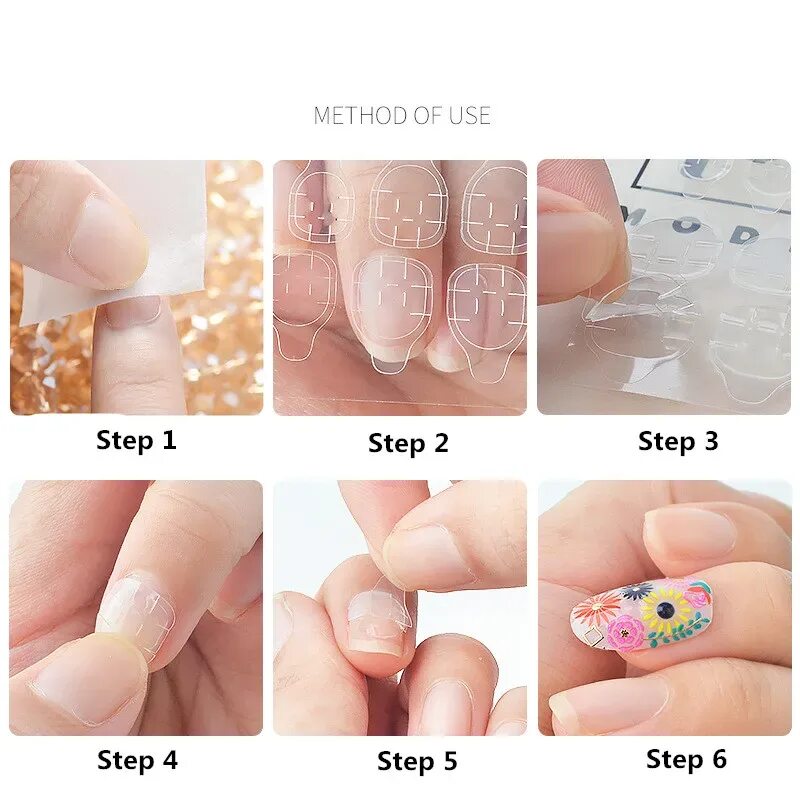 METHOD OF USE

MOD

Step 1

Step 2

Step 3

Step 4

Step 5

Step 6