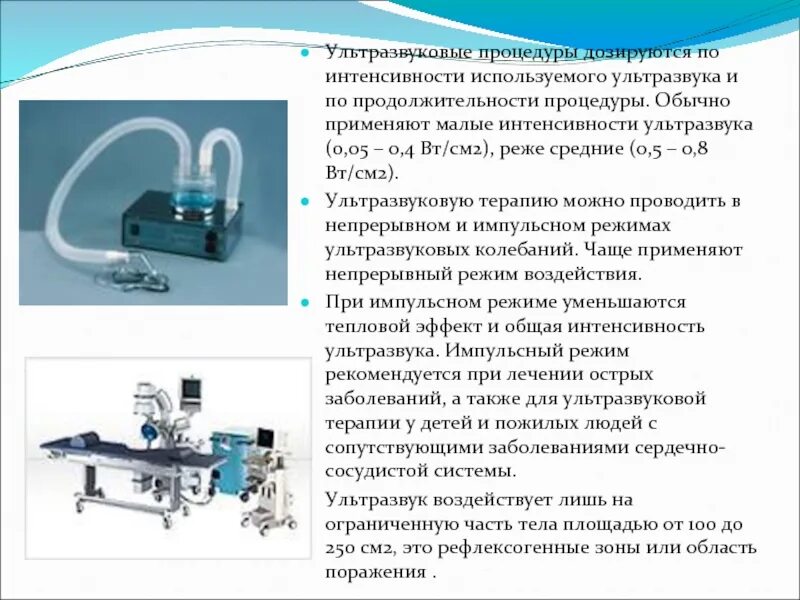 Ультразвуковые процедуры дозируются по интенсивности используемого ультразвука и по продолжительности процедуры. Обычно применяют малые интенсивности ультразвука (0,05 – 0,4 Вт/см2), реже средние (0,5 – 0,8 Вт/см2).

Ультразвуковую терапию можно проводить в непрерывном и импульсном режимах ультразвуковых колебаний. Чаще применяют непрерывный режим воздействия.

При импульсном режиме уменьшаются тепловой эффект и общая интенсивность ультразвука. Импульсный режим рекомендуется при лечении острых заболеваний, а также для ультразвуковой терапии у детей и пожилых людей с сопутствующими заболеваниями сердечно-сосудистой системы.

Ультразвук воздействует лишь на ограниченную часть тела площадью от 100 до 250 см2, это рефлексогенные зоны или область поражения .