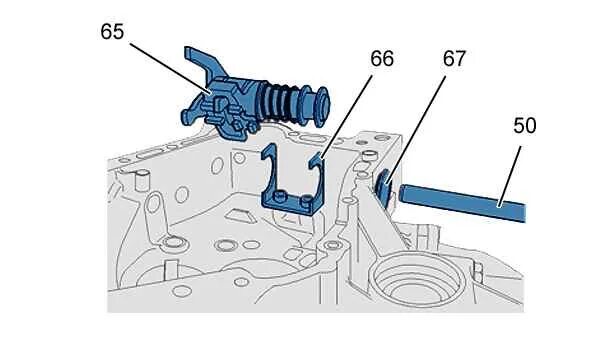 65
66
67
50