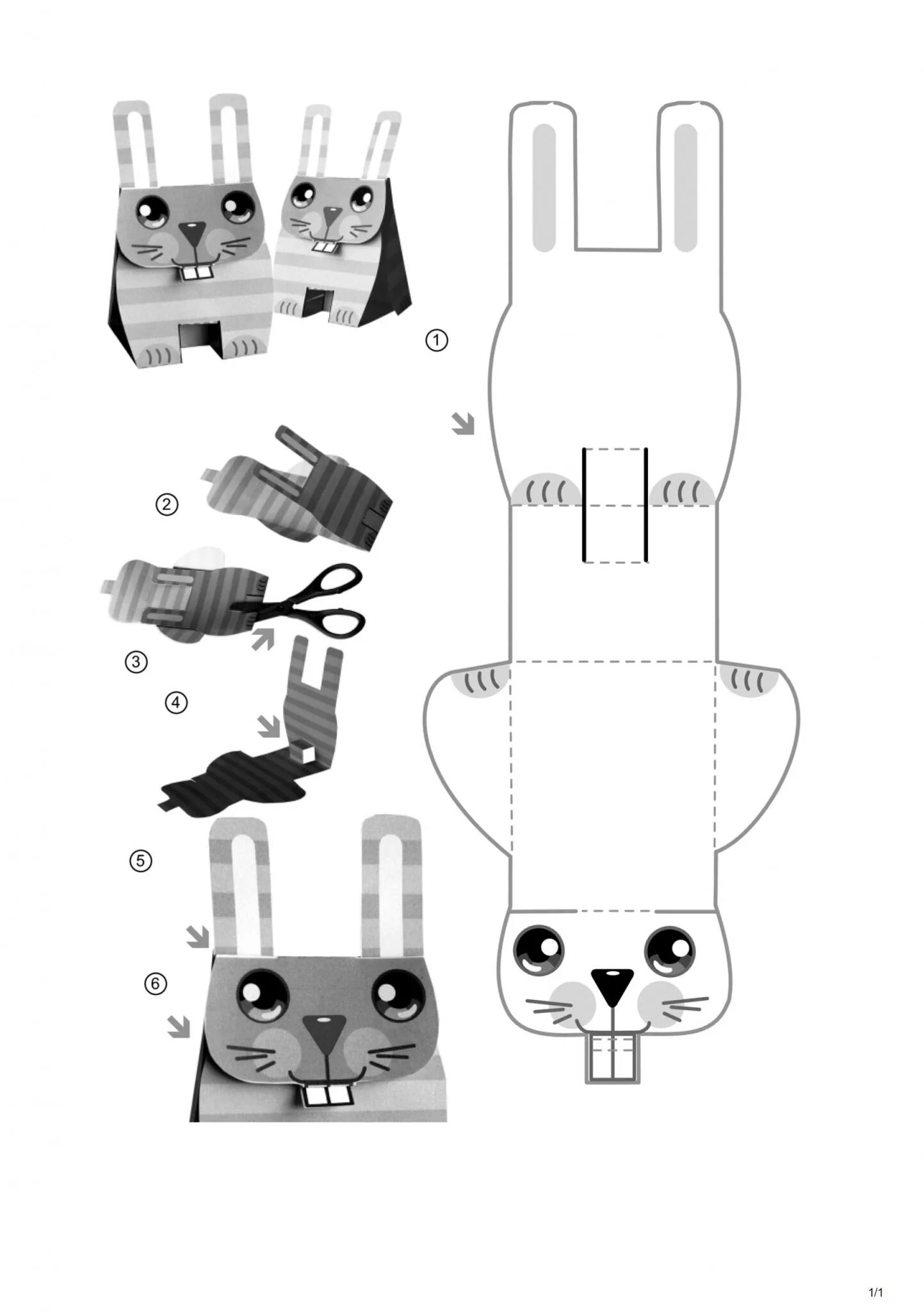 ①

②

③

④

⑤

⑥

1/1