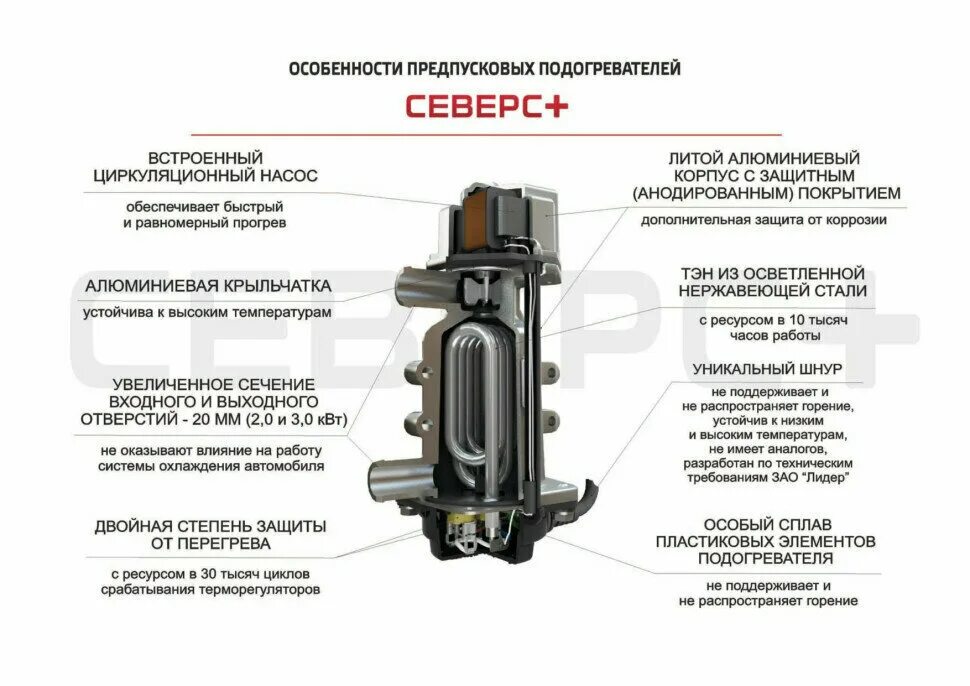 ОСОБЕННОСТИ ПРЕДПУСКОВЫХ ПОДОГРЕВАТЕЛЕЙ

СЕВЕРС+

ВСТРОЕННЫЙ ЦИРКУЛЯЦИОННЫЙ НАСОС

обеспечивает быстрый и равномерный прогрев

АЛЮМИНИЕВАЯ КРЫЛЬЧАТКА

устойчива к высоким температурам

УВЕЛИЧЕННОЕ СЕЧЕНИЕ ВХОДНОГО И ВЫХОДНОГО ОТВЕРСТИЙ - 20 ММ (2,0 и 3,0 кВт)

не оказывают влияние на работу системы охлаждения автомобиля

ДВОЙНАЯ СТЕПЕНЬ ЗАЩИТЫ ОТ ПЕРЕГРЕВА

с ресурсом в 30 тысяч циклов срабатывания терморегуляторов

ЛИТОЙ АЛЮМИНИЕВЫЙ КОРПУС С ЗАЩИТНЫМ (АНОДИРОВАННЫМ) ПОКРЫТИЕМ

дополнительная защита от коррозии

ТЭН ИЗ ОСВЕТЛЕННОЙ НЕРЖАВЕЮЩЕЙ СТАЛИ

с ресурсом в 10 тысяч часов работы

УНИКАЛЬНЫЙ ШНУР

не поддерживает и не распространяет горение, устойчив к низким и высоким температурам, не имеет аналогов, разработан по техническим требованиям ЗАО "Лидер"

ОСОБЫЙ СПЛАВ ПЛАСТИКОВЫХ ЭЛЕМЕНТОВ ПОДОГРЕВАТЕЛЯ

не поддерживает и не распространяет горение

СЕВЕРС+