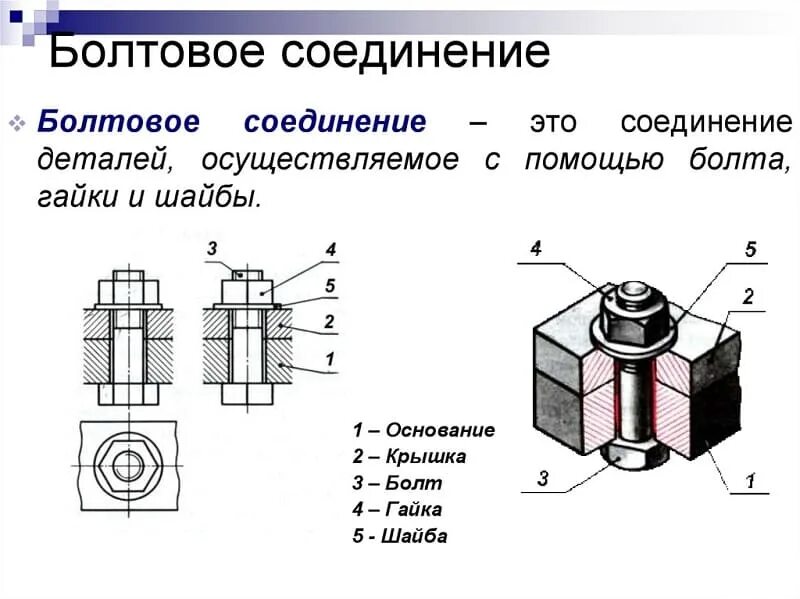 Болтовое соединение

Болтовое соединение – это соединение деталей, осуществляемое с помощью болта, гайки и шайбы.

3
4
5
2
1

1 – Основание
2 – Крышка
3 – Болт
4 – Гайка
5 - Шайба

4
5
2
3
1