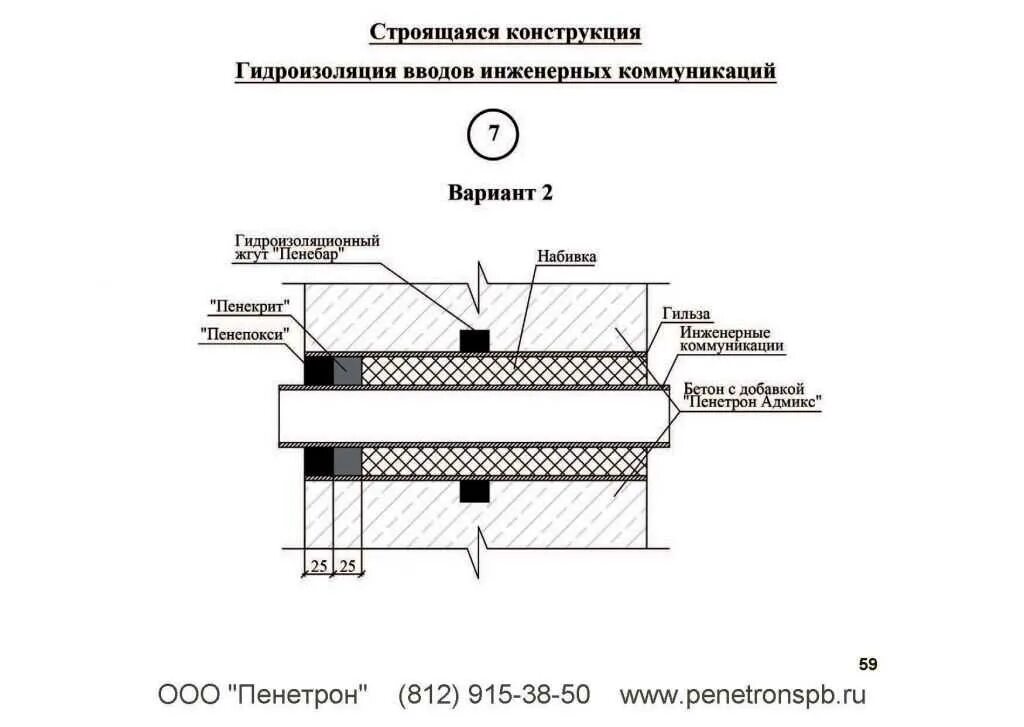 Строящаяся конструкция

Гидроизоляция вводов инженерных коммуникаций

7

Вариант 2

Гидроизоляционный жгут "Пенебар"

Набивка

"Пенекрит"

"Пенепокси"

Гильза

Инженерные коммуникации

Бетон с добавкой "Пенетрон Адмикс"

25

25

59

ООО "Пенетрон" (812) 915-38-50 www.penetronspb.ru