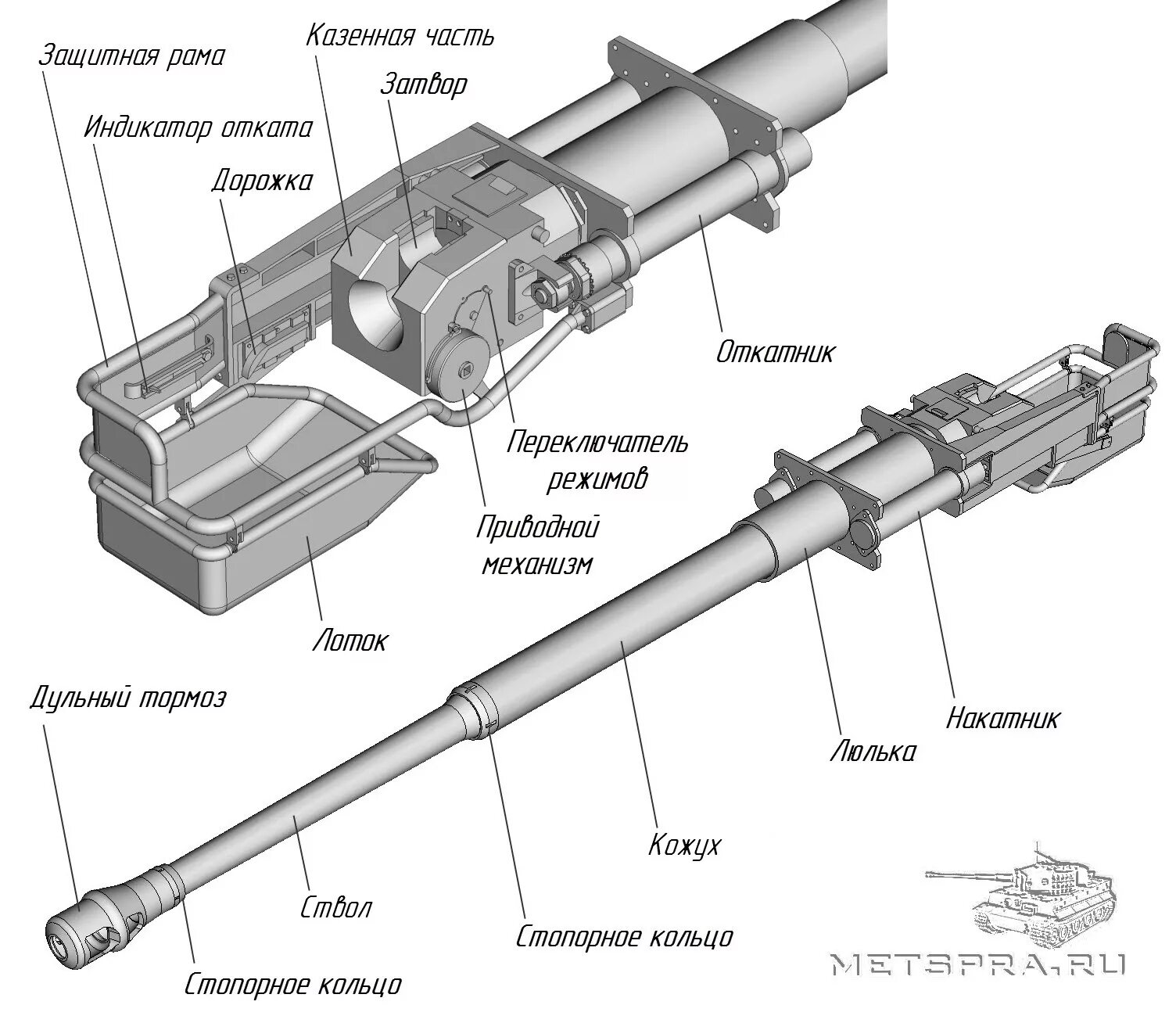 Защитная рама

Казенная часть

Затвор

Индикатор отката

Дорожка

Откатник

Переключатель режимов

Приводной механизм

Лоток

Дульный тормоз

Накатник

Люлька

Кожух

Ствол

Стопорное кольцо

Стопорное кольцо

METSPRA.RU