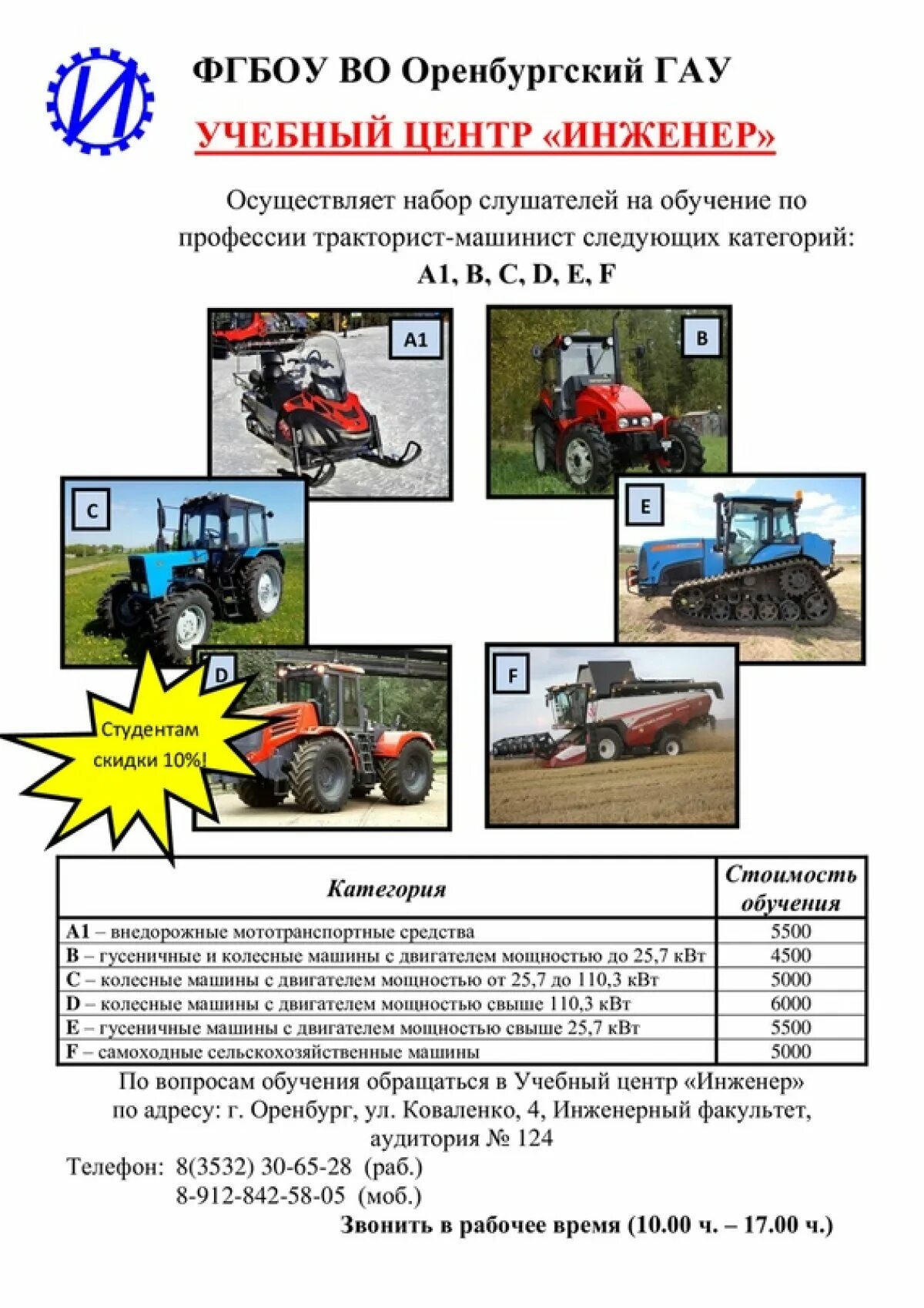 И

ФГБОУ ВО Оренбургский ГАУ

УЧЕБНЫЙ ЦЕНТР «ИНЖЕНЕР»

Осуществляет набор слушателей на обучение по профессии тракторист-машинист следующих категорий:
A1, B, C, D, E, F

A1

B

C

E

D

F

Студентам скидки 10%!

| Категория | Стоимость обучения |
|---|---|
| A1 – внедорожные мототранспортные средства | 5500 |
| B – гусеничные и колесные машины с двигателем мощностью до 25,7 кВт | 4500 |
| C – колесные машины с двигателем мощностью от 25,7 до 110,3 кВт | 5000 |
| D – колесные машины с двигателем мощностью свыше 110,3 кВт | 6000 |
| E – гусеничные машины с двигателем мощностью свыше 25,7 кВт | 5500 |
| F – самоходные сельскохозяйственные машины | 5000 |

По вопросам обучения обращаться в Учебный центр «Инженер» по адресу: г. Оренбург, ул. Коваленко, 4, Инженерный факультет, аудитория № 124

Телефон: 8(3532) 30-65-28 (раб.)
8-912-842-58-05 (моб.)

Звонить в рабочее время (10.00 ч. – 17.00 ч.)