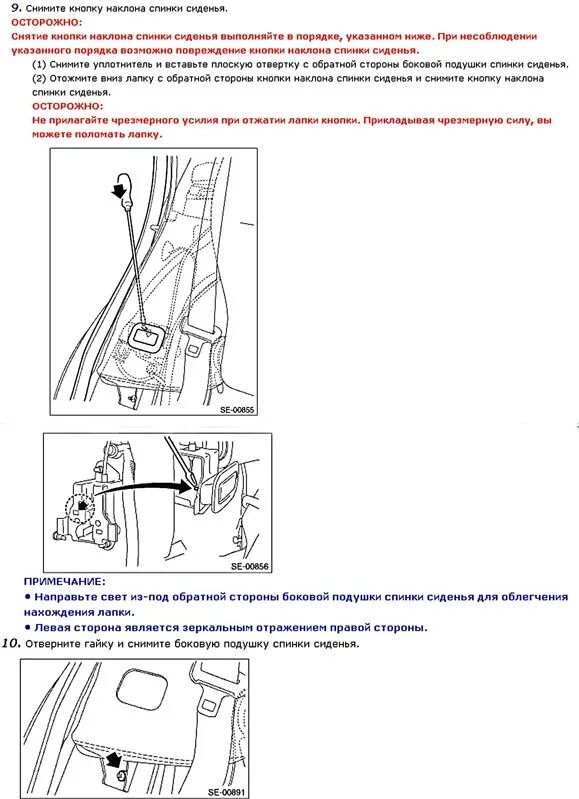 9. Снимите кнопку наклона спинки сиденья.

ОСТОРОЖНО:
Снятие кнопки наклона спинки сиденья выполняйте в порядке, указанном ниже. При несоблюдении указанного порядка возможно повреждение кнопки наклона спинки сиденья.

(1) Снимите уплотнитель и вставьте плоскую отвертку с обратной стороны боковой подушки спинки сиденья.
(2) Отожмите вниз лапку с обратной стороны кнопки наклона спинки сиденья и снимите кнопку наклона спинки сиденья.

ОСТОРОЖНО:
Не прилагайте чрезмерного усилия при отжатии лапки кнопки. Прикладывая чрезмерную силу, вы можете поломать лапку.

SE-00855

SE-00856

ПРИМЕЧАНИЕ:
• Направьте свет из-под обратной стороны боковой подушки спинки сиденья для облегчения нахождения лапки.
• Левая сторона является зеркальным отражением правой стороны.

10. Отверните гайку и снимите боковую подушку спинки сиденья.

SE-00891