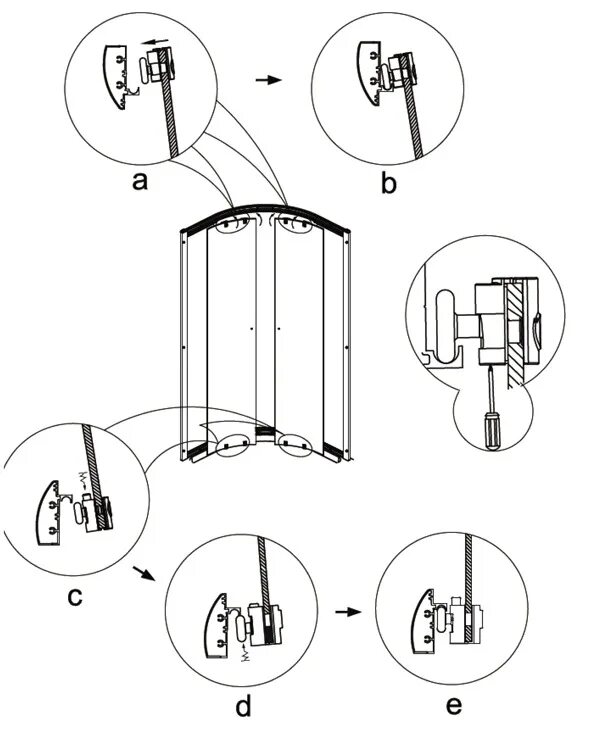 a

b

c

d

e