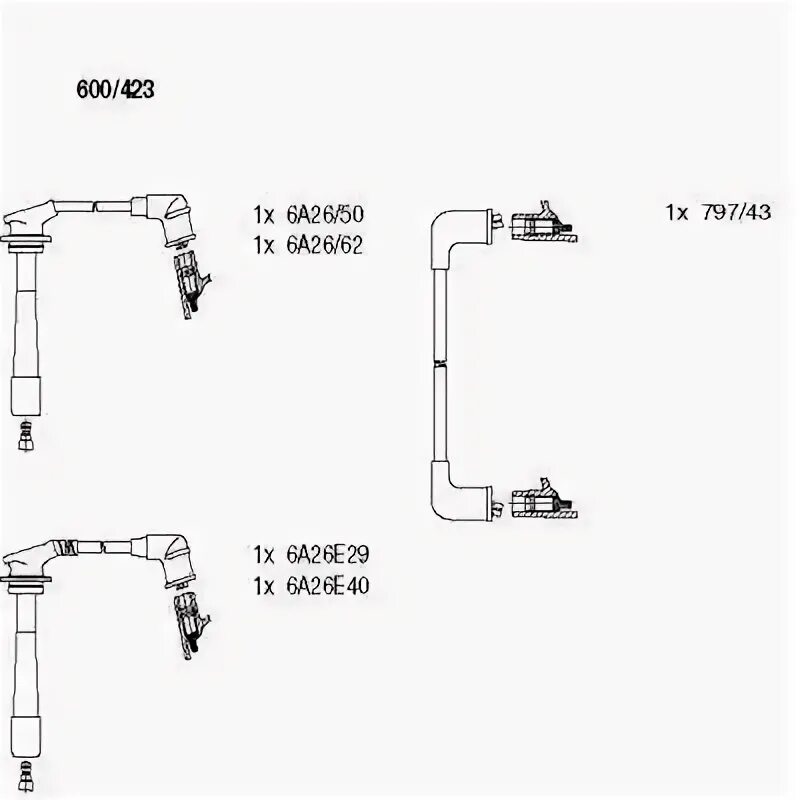 600/423

1x 6A26/50
1x 6A26/62

1x 797/43

1x 6A26E29
1x 6A26E40