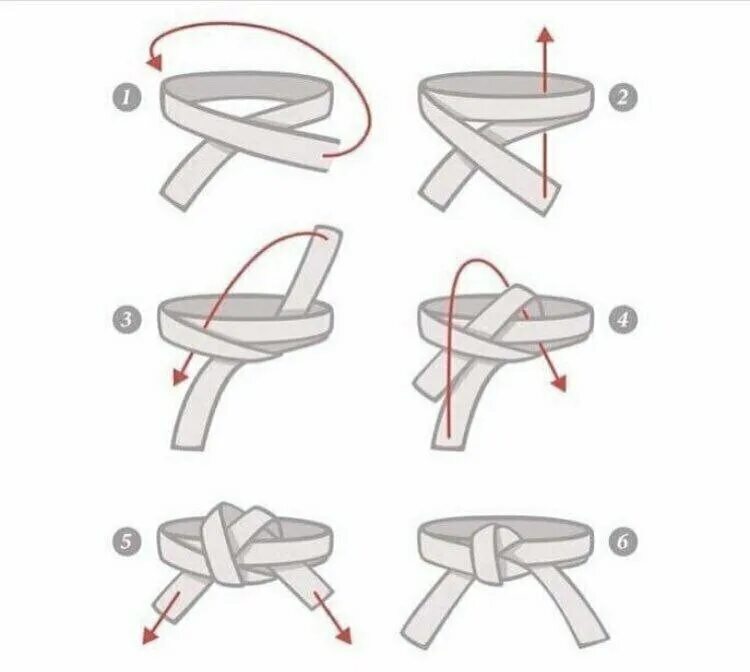 1
2
3
4
5
6