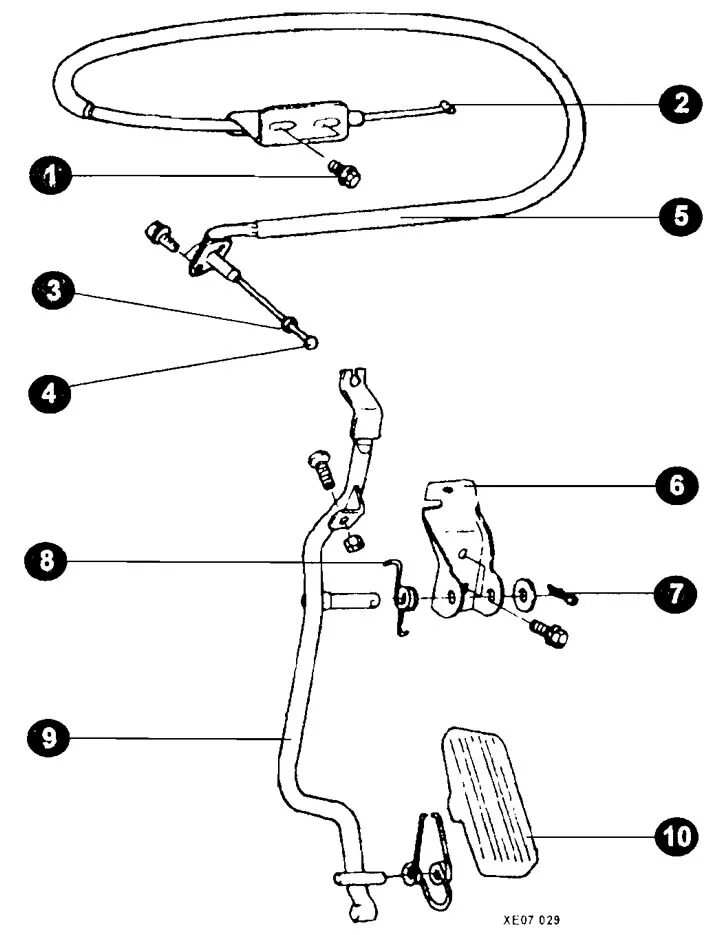 2
1
5
3
4
6
8
7
9
10
XE07 029