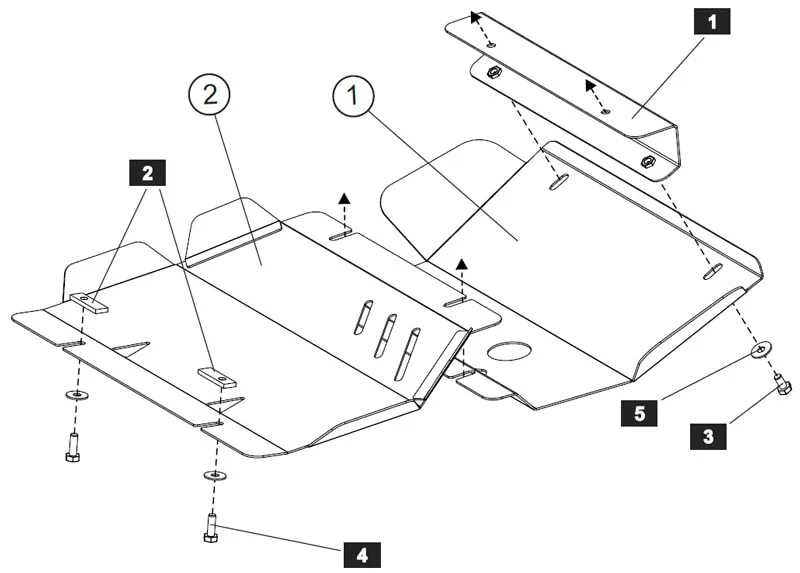 1
2
1
2
5
3
4