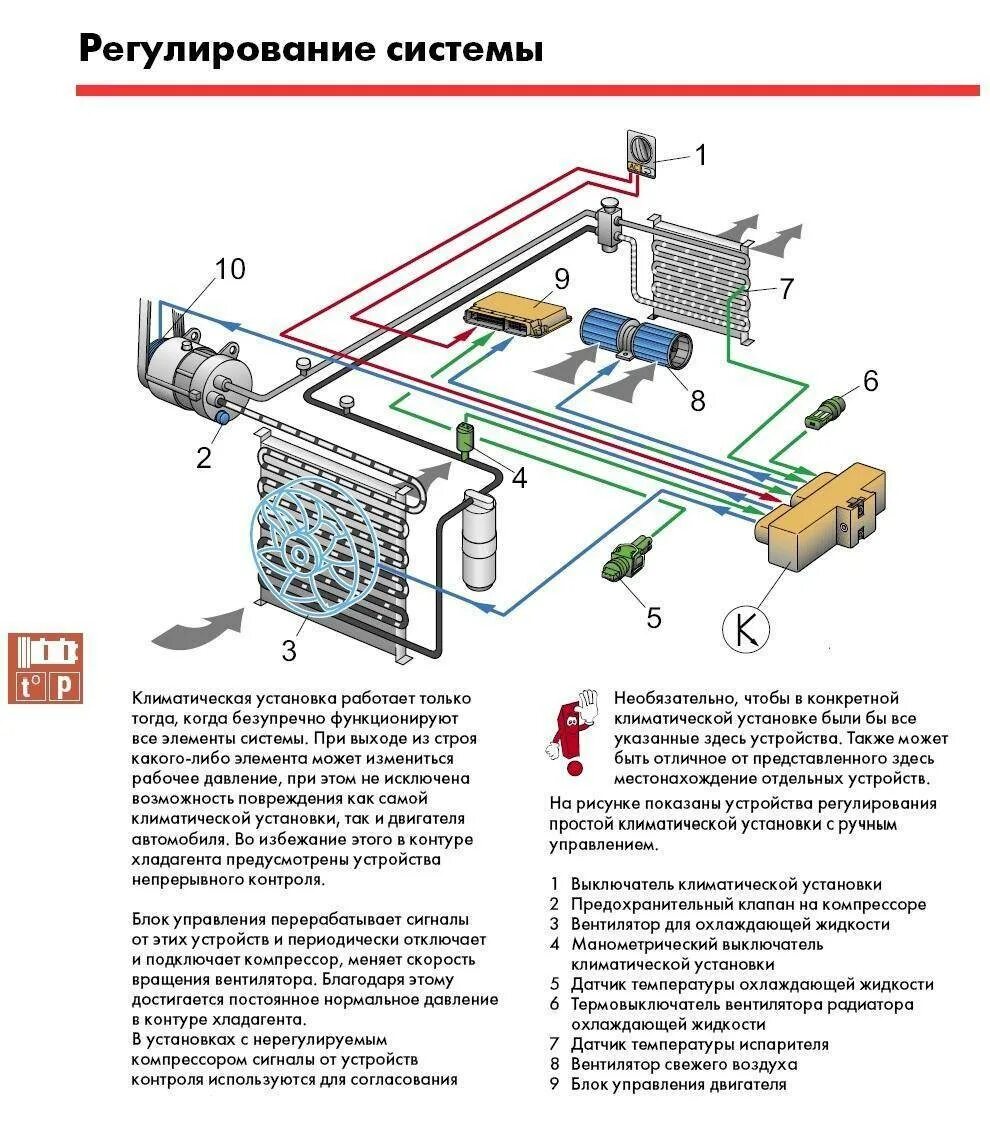 Регулирование системы

1
10
9
7
8
6
2
4
5
3
K

t° p

Климатическая установка работает только тогда, когда безупречно функционируют все элементы системы. При выходе из строя какого-либо элемента может измениться рабочее давление, при этом не исключена возможность повреждения как самой климатической установки, так и двигателя автомобиля. Во избежание этого в контуре хладагента предусмотрены устройства непрерывного контроля.

Блок управления перерабатывает сигналы от этих устройств и периодически отключает и подключает компрессор, меняет скорость вращения вентилятора. Благодаря этому достигается постоянное нормальное давление в контуре хладагента.
В установках с нерегулируемым компрессором сигналы от устройств контроля используются для согласования

Необязательно, чтобы в конкретной климатической установке были бы все указанные здесь устройства. Также может быть отличное от представленного здесь местонахождение отдельных устройств.

На рисунке показаны устройства регулирования простой климатической установки с ручным управлением.

1 Выключатель климатической установки
2 Предохранительный клапан на компрессоре
3 Вентилятор для охлаждающей жидкости
4 Манометрический выключатель климатической установки
5 Датчик температуры охлаждающей жидкости
6 Термовыключатель вентилятора радиатора охлаждающей жидкости
7 Датчик температуры испарителя
8 Вентилятор свежего воздуха
9 Блок управления двигателя