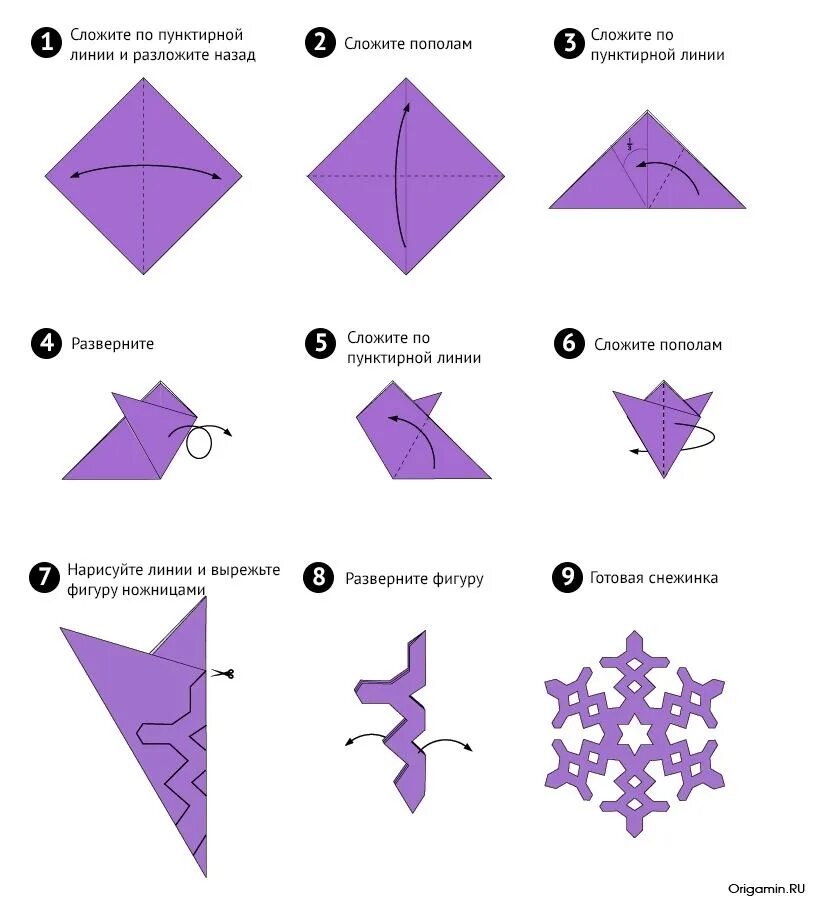 1 Сложите по пунктирной линии и разложите назад

2 Сложите пополам

3 Сложите по пунктирной линии

$\frac{1}{3}$

4 Разверните

5 Сложите по пунктирной линии

6 Сложите пополам

7 Нарисуйте линии и вырежьте фигуру ножницами

8 Разверните фигуру

9 Готовая снежинка

Origamin.RU