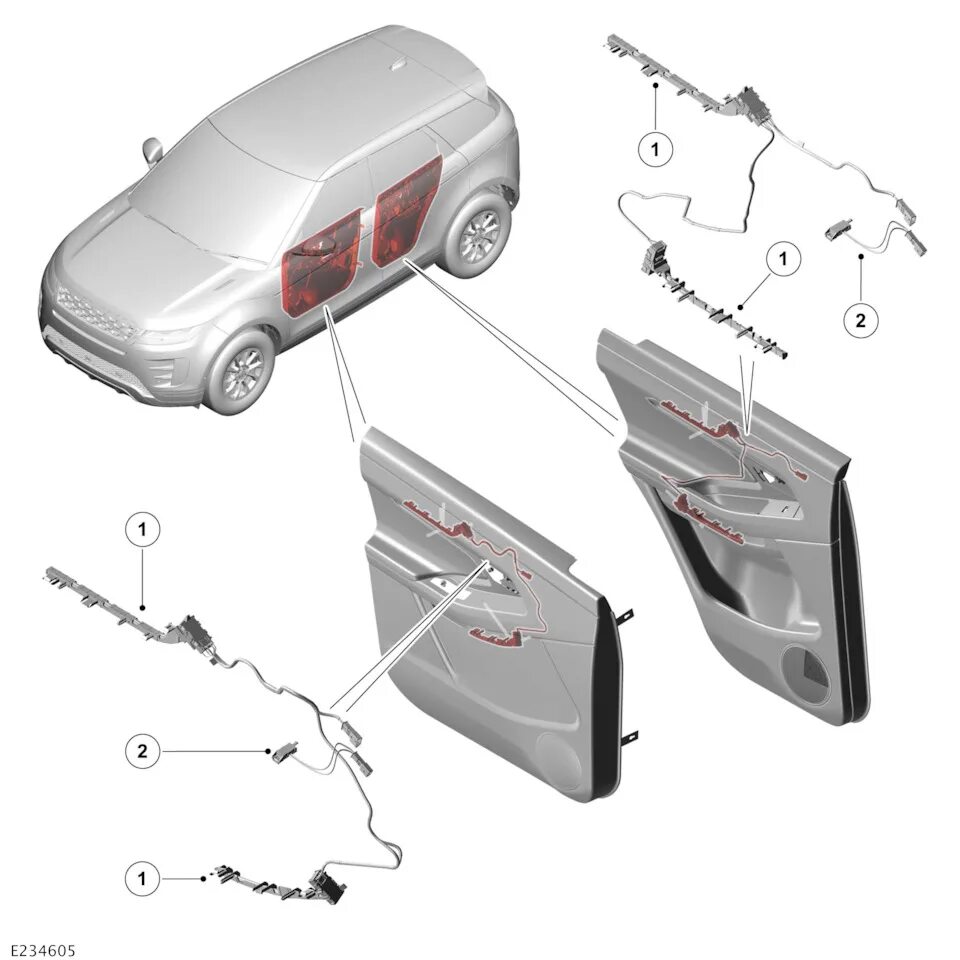 1
1
2
1
2
1
E234605