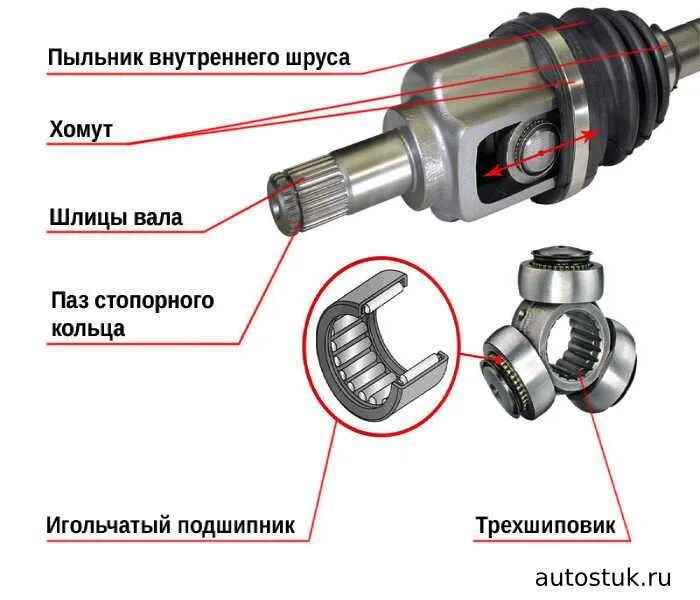 Пыльник внутреннего шруса

Хомут

Шлицы вала

Паз стопорного кольца

Игольчатый подшипник

Трехшиповик

autostuk.ru