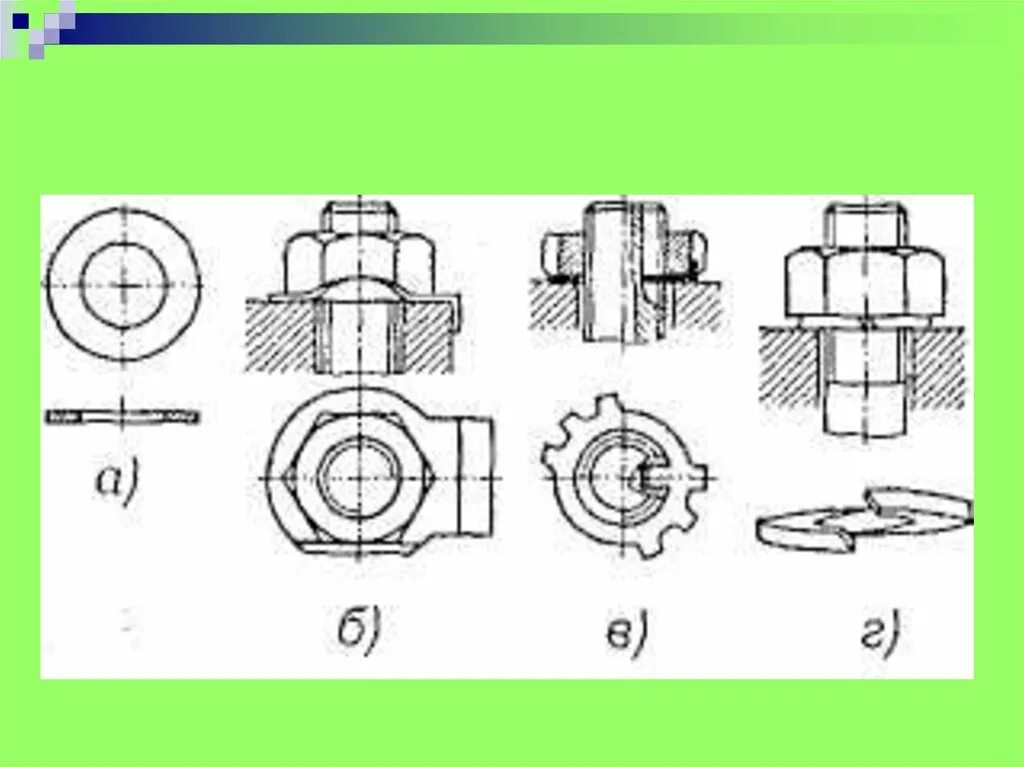 а)

б)

в)

г)