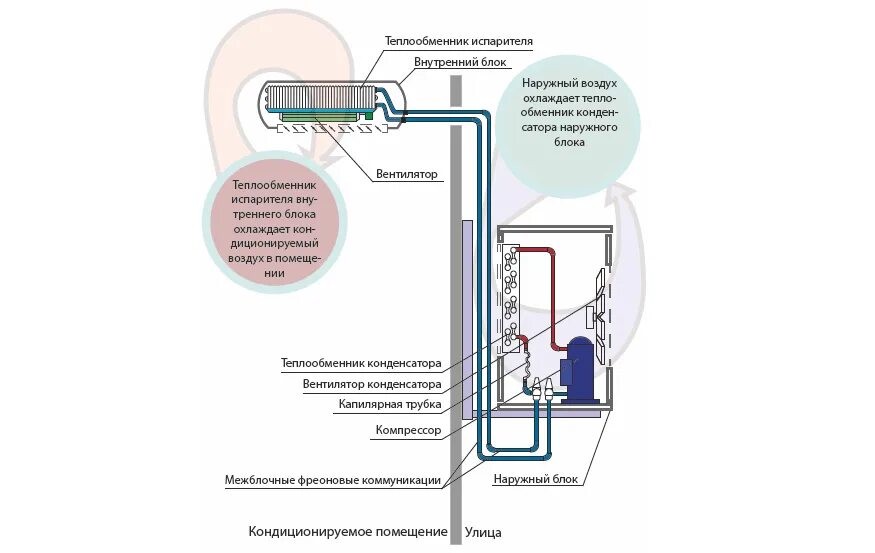 Теплообменник испарителя

Внутренний блок

Наружный воздух охлаждает теплообменник конденсатора наружного блока

Вентилятор

Теплообменник испарителя внутреннего блока охлаждает кондиционируемый воздух в помещении

Теплообменник конденсатора

Вентилятор конденсатора

Капилярная трубка

Компрессор

Межблочные фреоновые коммуникации

Наружный блок

Кондиционируемое помещение

Улица