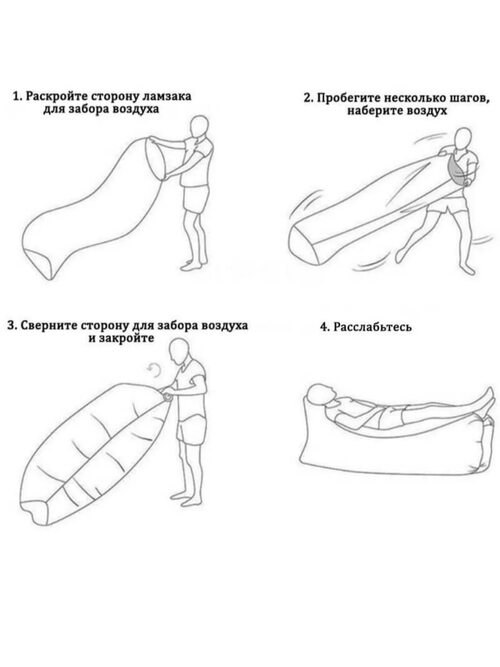 1. Раскройте сторону ламзака для забора воздуха

2. Пробегите несколько шагов, наберите воздух

3. Сверните сторону для забора воздуха и закройте

4. Расслабьтесь