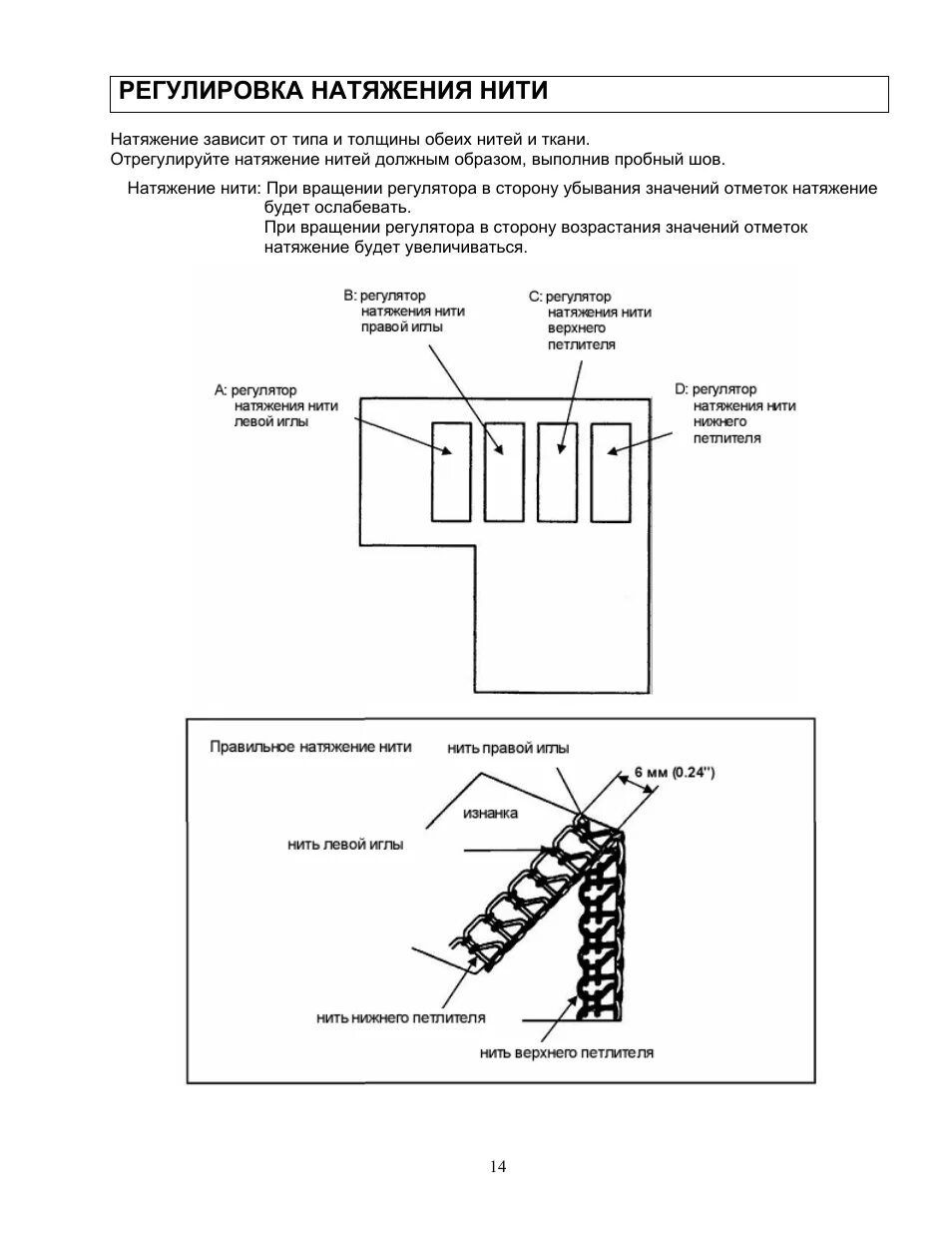 РЕГУЛИРОВКА НАТЯЖЕНИЯ НИТИ

Натяжение зависит от типа и толщины обеих нитей и ткани.
Отрегулируйте натяжение нитей должным образом, выполнив пробный шов.

Натяжение нити: При вращении регулятора в сторону убывания значений отметок натяжение будет ослабевать.
При вращении регулятора в сторону возрастания значений отметок натяжение будет увеличиваться.

B: регулятор натяжения нити правой иглы

C: регулятор натяжения нити верхнего петлителя

A: регулятор натяжения нити левой иглы

D: регулятор натяжения нити нижнего петлителя

Правильное натяжение нити

нить правой иглы

6 мм (0.24")

изнанка

нить левой иглы

нить нижнего петлителя

нить верхнего петлителя

14