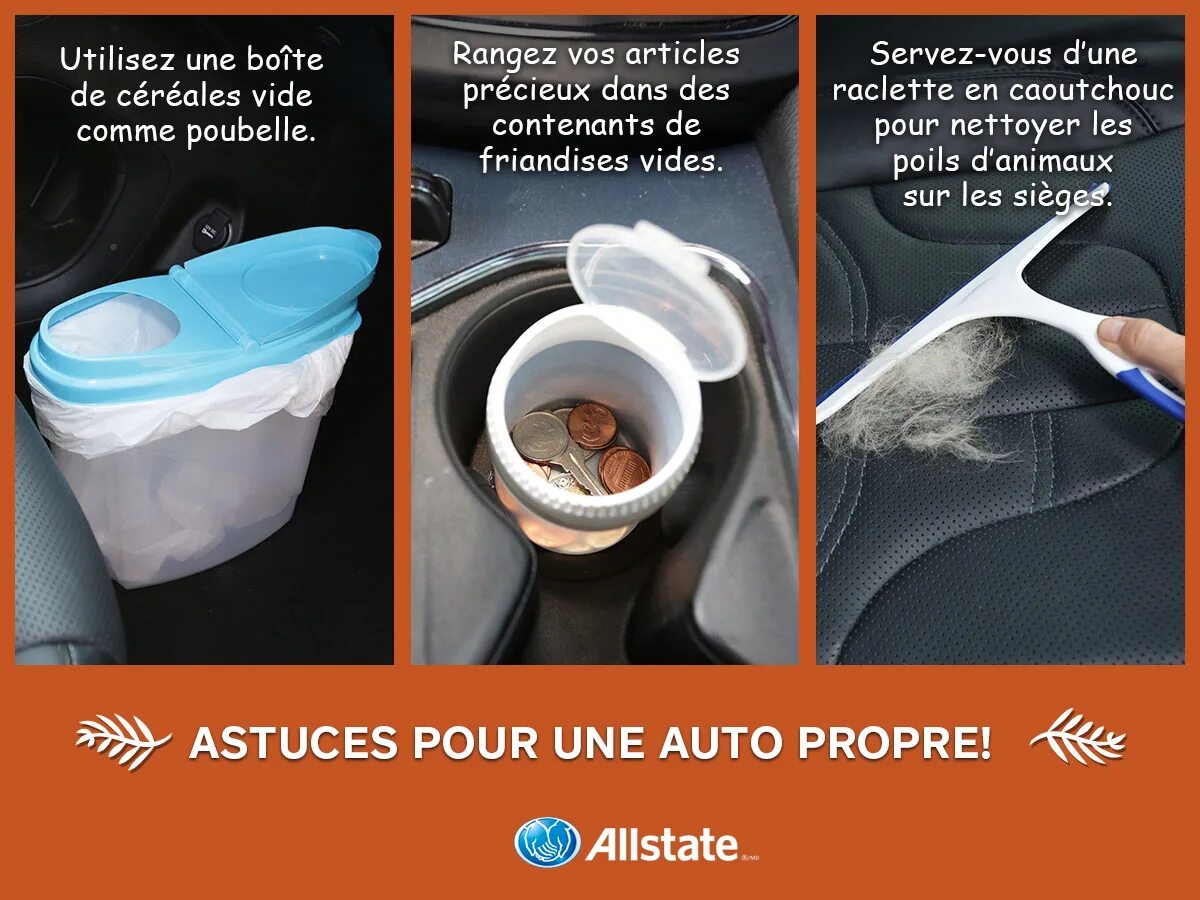 Utilisez une boîte de céréales vide comme poubelle.

Rangez vos articles précieux dans des contenants de friandises vides.

Servez-vous d'une raclette en caoutchouc pour nettoyer les poils d'animaux sur les sièges.

ASTUCES POUR UNE AUTO PROPRE!

Allstate ®/MD