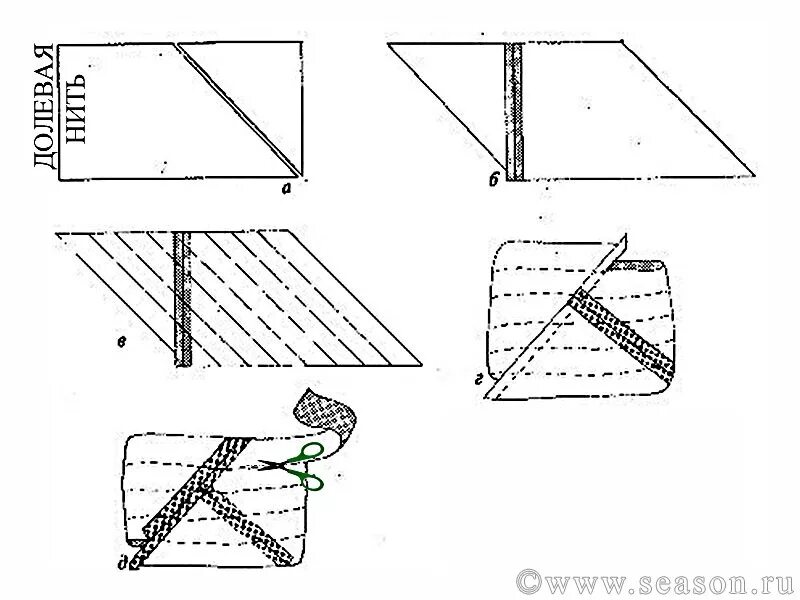 ДОЛЕВАЯ НИТЬ
а
б
в
г
д
©www.season.ru