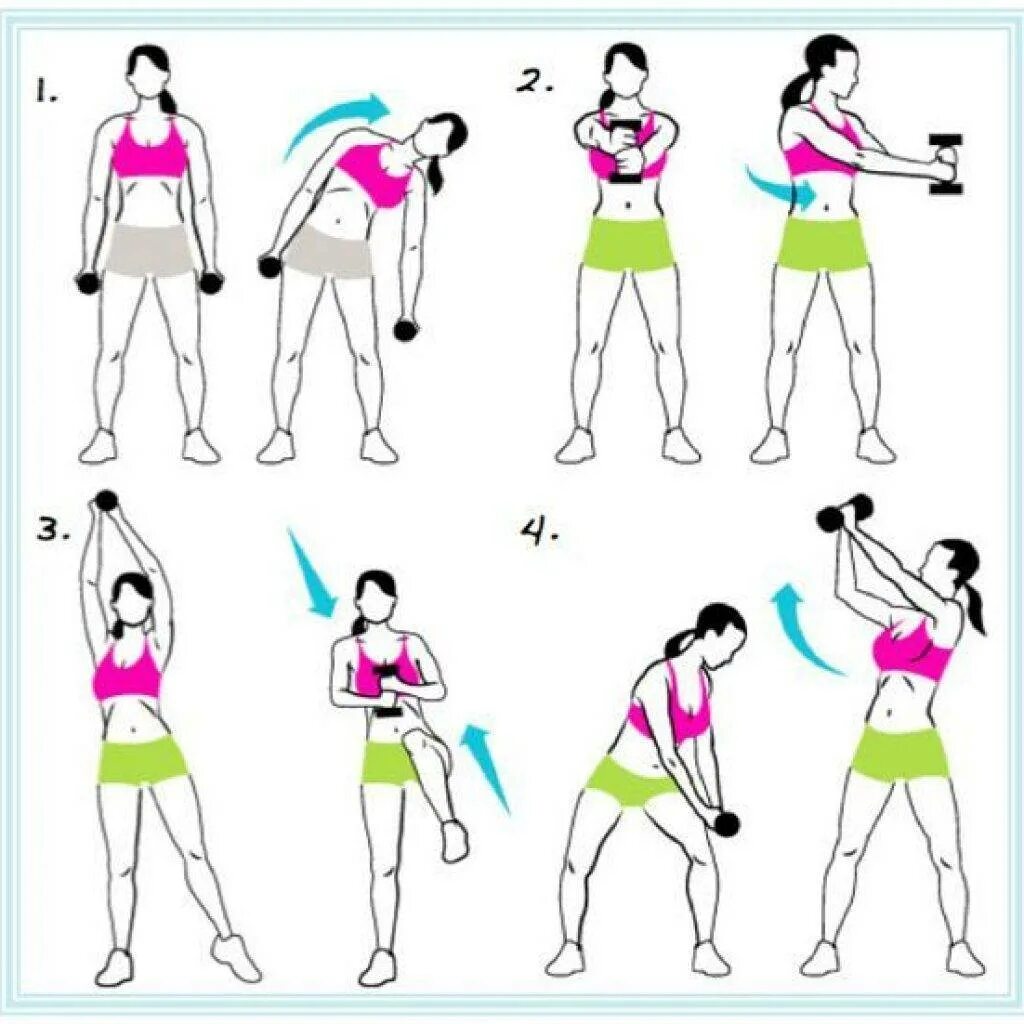 1.

2.

3.

4.