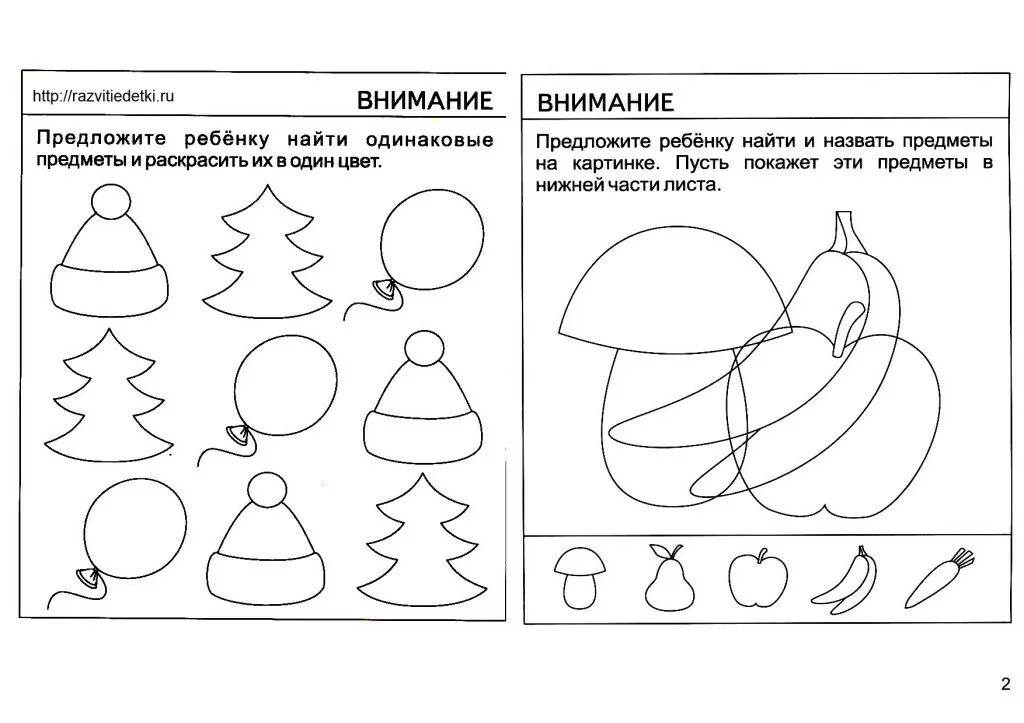 http://razvitiedetki.ru

ВНИМАНИЕ

Предложите ребёнку найти одинаковые предметы и раскрасить их в один цвет.

ВНИМАНИЕ

Предложите ребёнку найти и назвать предметы на картинке. Пусть покажет эти предметы в нижней части листа.

2