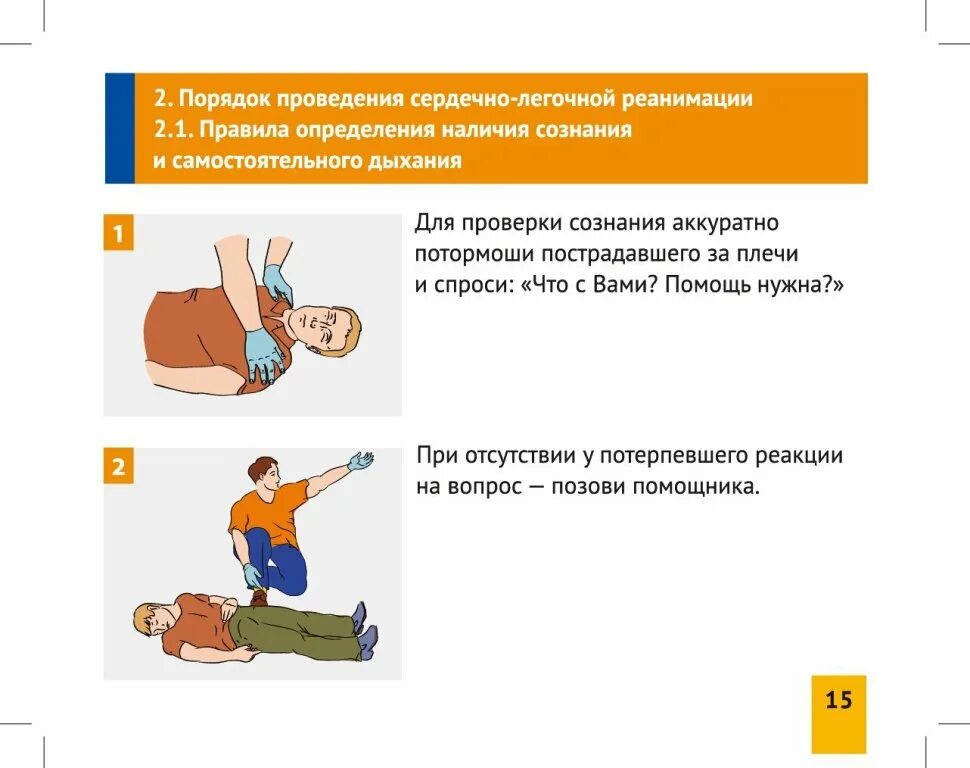 2. Порядок проведения сердечно-легочной реанимации
2.1. Правила определения наличия сознания и самостоятельного дыхания

1

Для проверки сознания аккуратно потормоши пострадавшего за плечи и спроси: «Что с Вами? Помощь нужна?»

2

При отсутствии у потерпевшего реакции на вопрос — позови помощника.

15