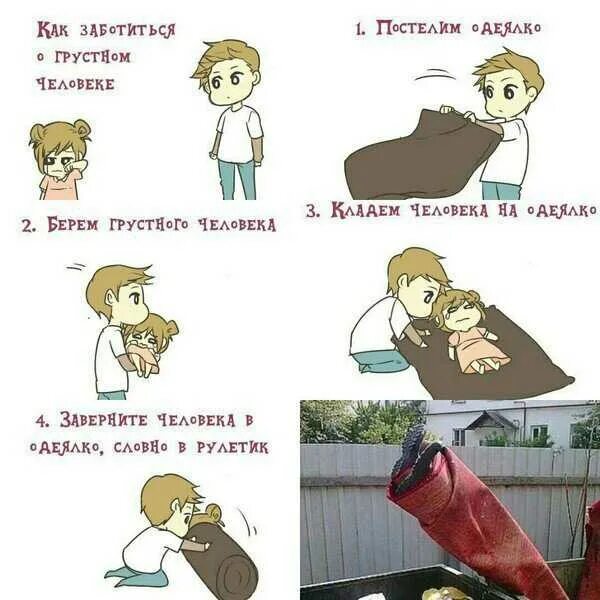 Как заботиться о грустном человеке

1. Постелим одеялко

2. Берем грустного человека

3. Кладем человека на одеялко

4. Заверните человека в одеялко, словно в рулетик