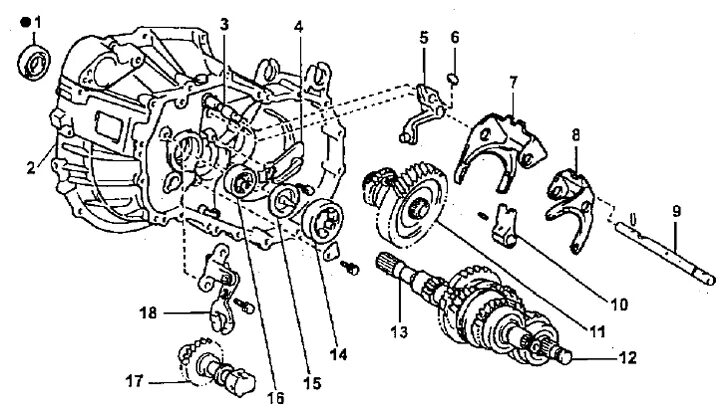 ●1
2
3
4
5
6
7
8
9
10
11
12
13
14
15
16
17
18