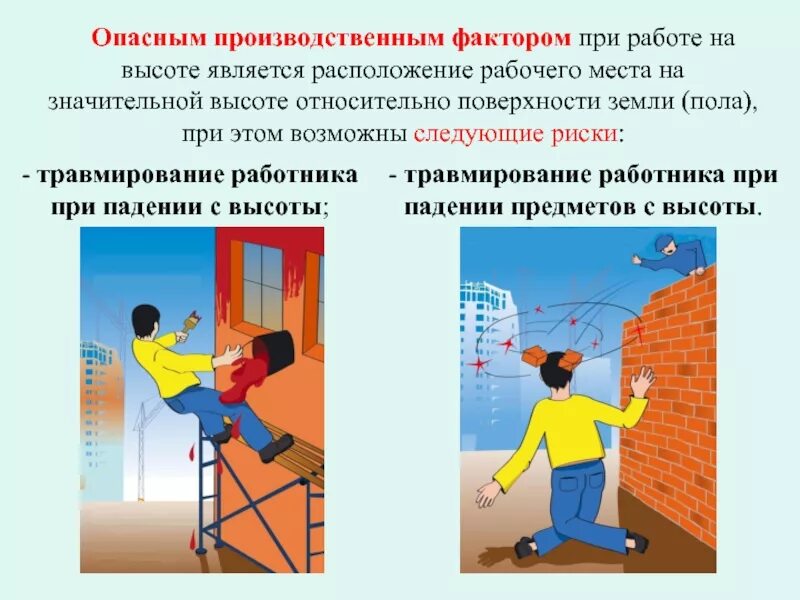 Опасным производственным фактором при работе на высоте является расположение рабочего места на значительной высоте относительно поверхности земли (пола), при этом возможны следующие риски:

- травмирование работника при падении с высоты;

- травмирование работника при падении предметов с высоты.