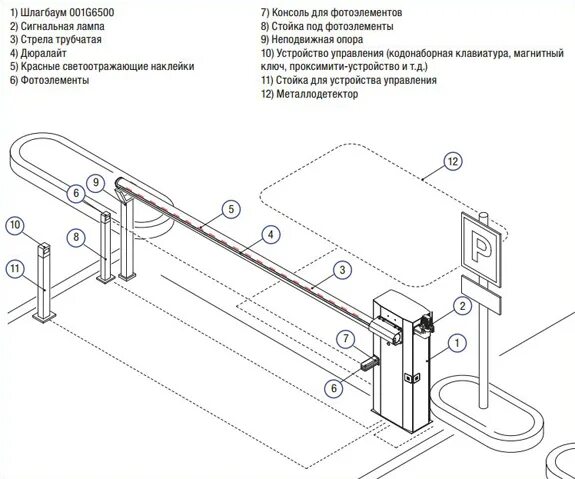 1) Шлагбаум 001G6500
2) Сигнальная лампа
3) Стрела трубчатая
4) Дюралайт
5) Красные светоотражающие наклейки
6) Фотоэлементы

7) Консоль для фотоэлементов
8) Стойка под фотоэлементы
9) Неподвижная опора
10) Устройство управления (кодонаборная клавиатура, магнитный ключ, проксимити-устройство и т.д.)
11) Стойка для устройства управления
12) Металлодетектор

12
9
6
5
10
8
4
11
3
P
2
7
1
6